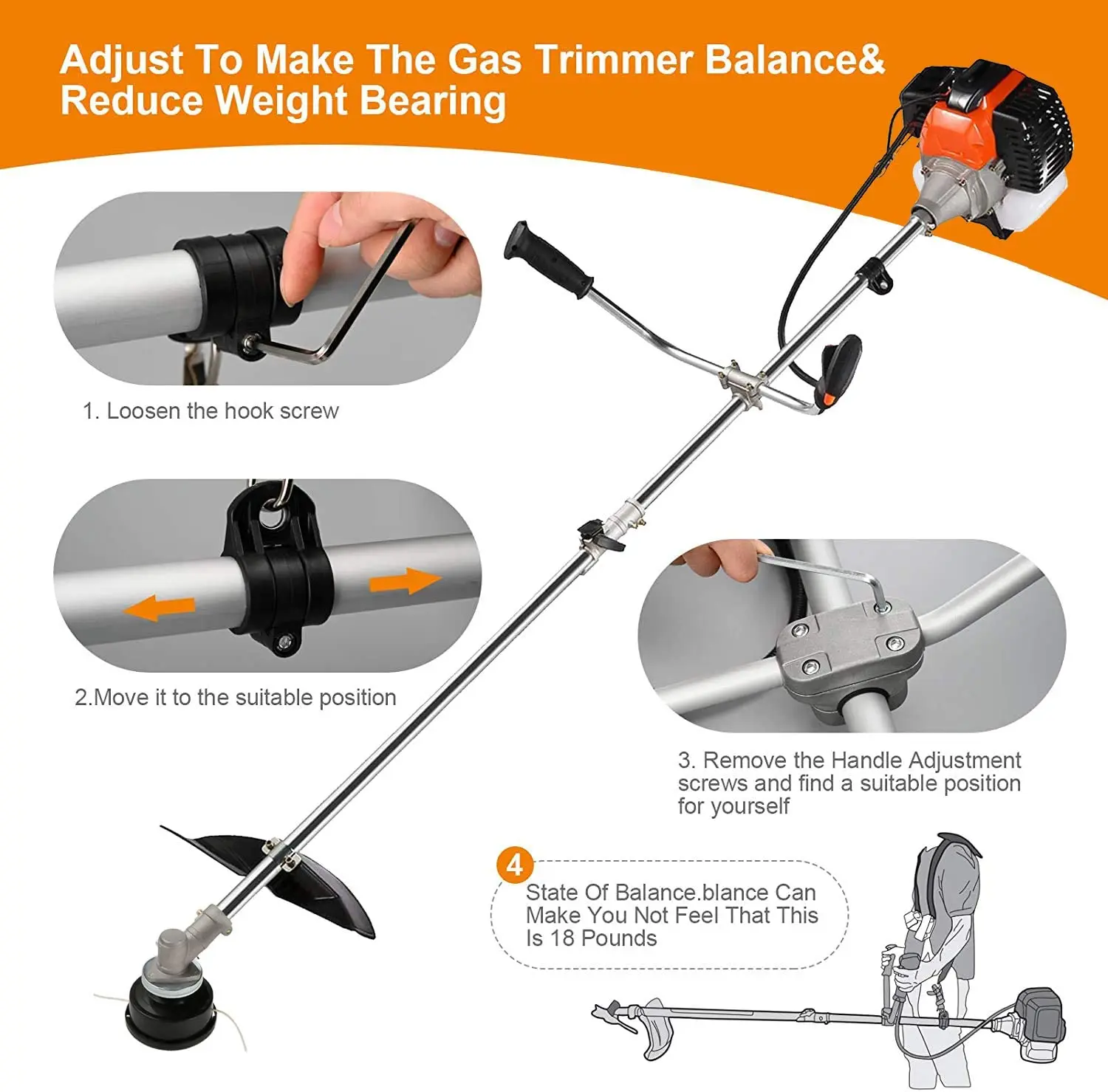 Adjust To Make The Gas Trimmer Balance& Reduce Weight Bearing

1. Loosen the hook screw

2.Move it to the suitable position

3. Remove the Handle Adjustment screws and find a suitable position for yourself

4

State Of Balance.blance Can Make You Not Feel That This Is 18 Pounds