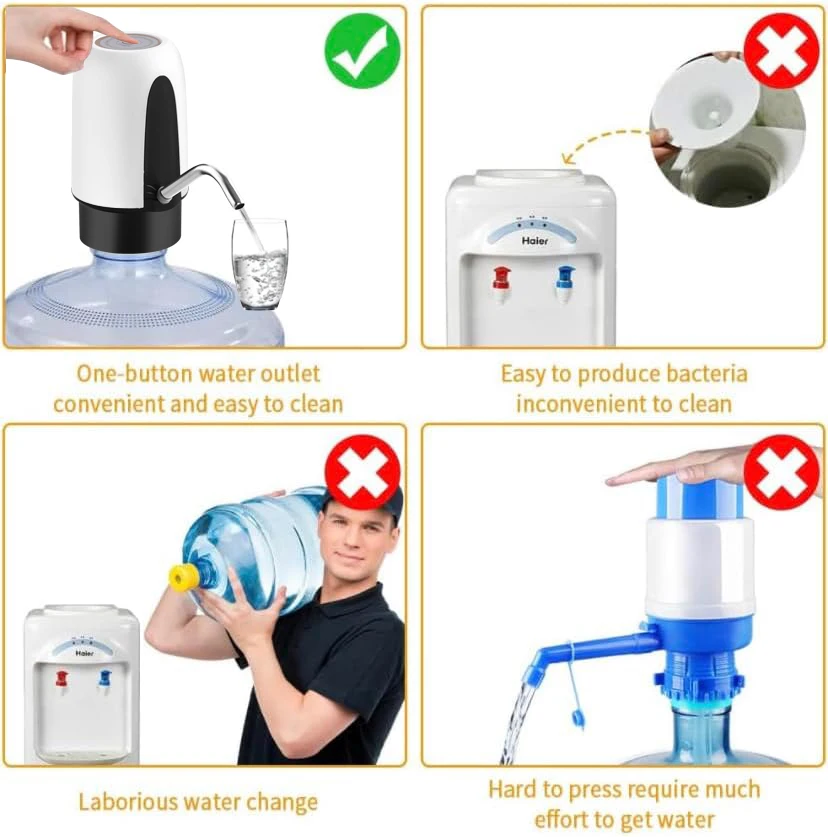 One-button water outlet
convenient and easy to clean

Haier

Easy to produce bacteria
inconvenient to clean

Haier

Laborious water change

Hard to press require much
effort to get water