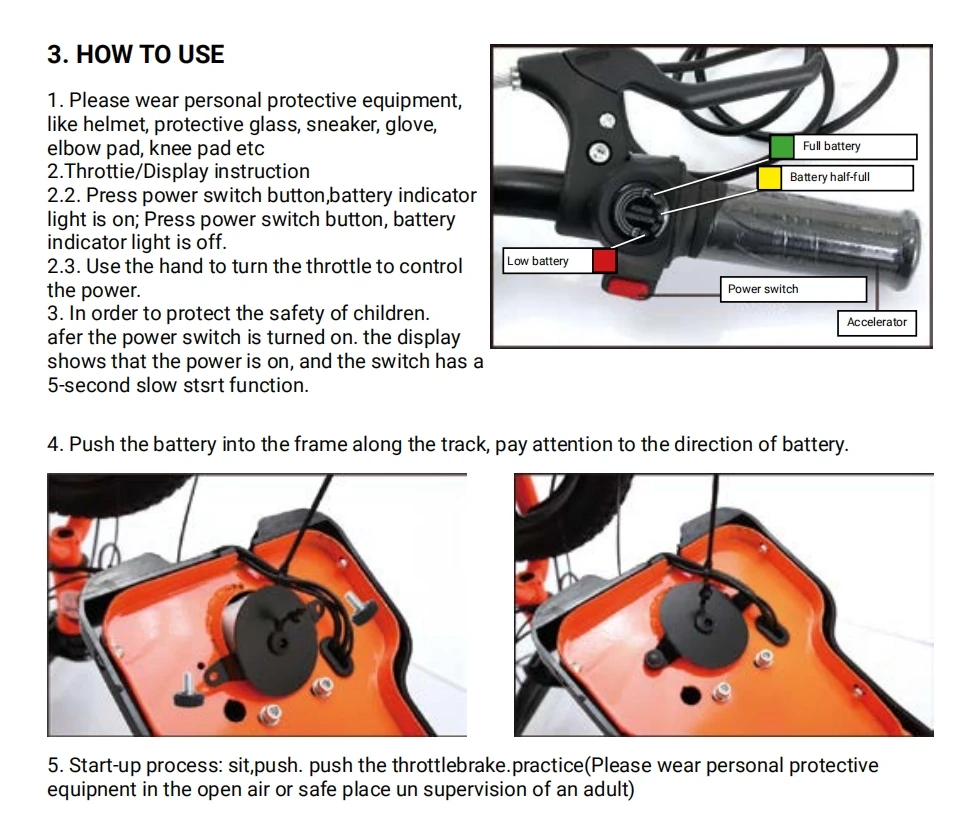 3. HOW TO USE

1. Please wear personal protective equipment, like helmet, protective glass, sneaker, glove, elbow pad, knee pad etc
2.Throttie/Display instruction
2.2. Press power switch button,battery indicator light is on; Press power switch button, battery indicator light is off.
2.3. Use the hand to turn the throttle to control the power.
3. In order to protect the safety of children. afer the power switch is turned on. the display shows that the power is on, and the switch has a 5-second slow stsrt function.

Full battery
Battery half-full
Low battery
Power switch
Accelerator

4. Push the battery into the frame along the track, pay attention to the direction of battery.

5. Start-up process: sit,push. push the throttlebrake.practice(Please wear personal protective equipnent in the open air or safe place un supervision of an adult)