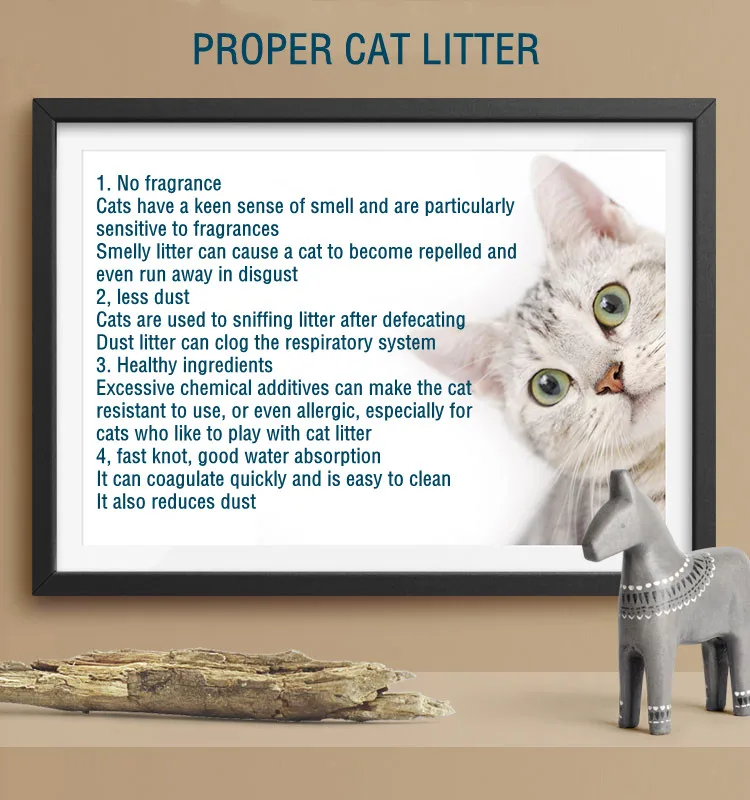 PROPER CAT LITTER

1. No fragrance
Cats have a keen sense of smell and are particularly sensitive to fragrances
Smelly litter can cause a cat to become repelled and even run away in disgust
2, less dust
Cats are used to sniffing litter after defecating
Dust litter can clog the respiratory system
3. Healthy ingredients
Excessive chemical additives can make the cat resistant to use, or even allergic, especially for cats who like to play with cat litter
4, fast knot, good water absorption
It can coagulate quickly and is easy to clean
It also reduces dust