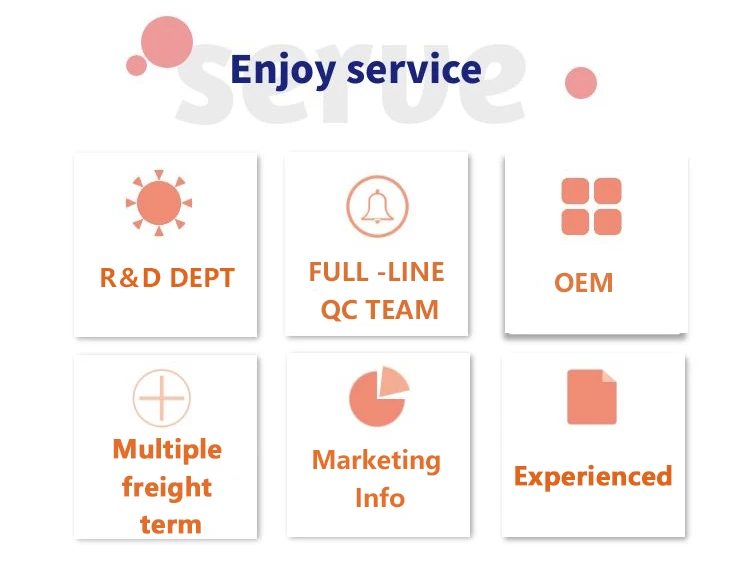 Enjoy service

R&D DEPT

FULL -LINE
QC TEAM

OEM

Multiple
freight
term

Marketing
Info

Experienced

serve