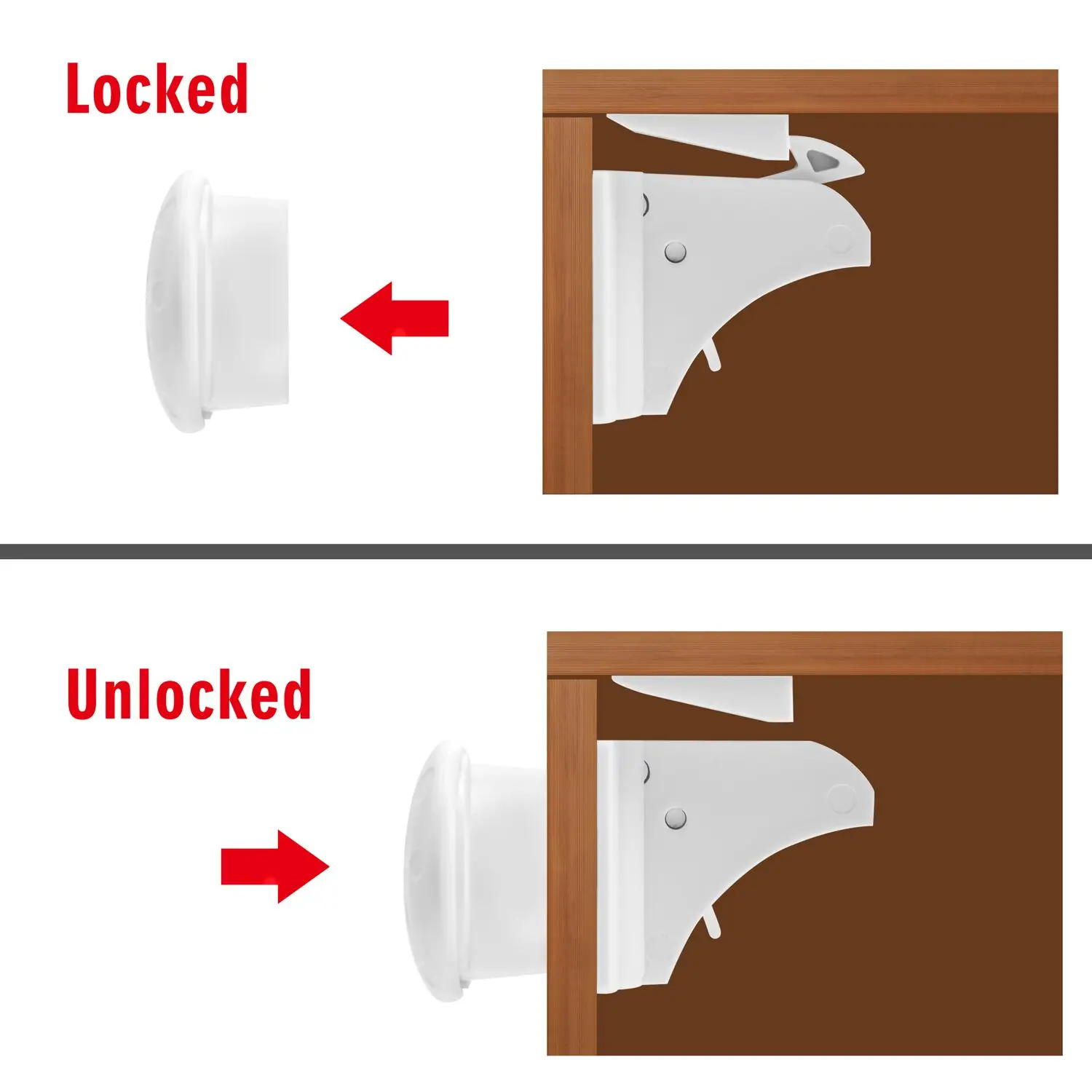 Locked

Unlocked