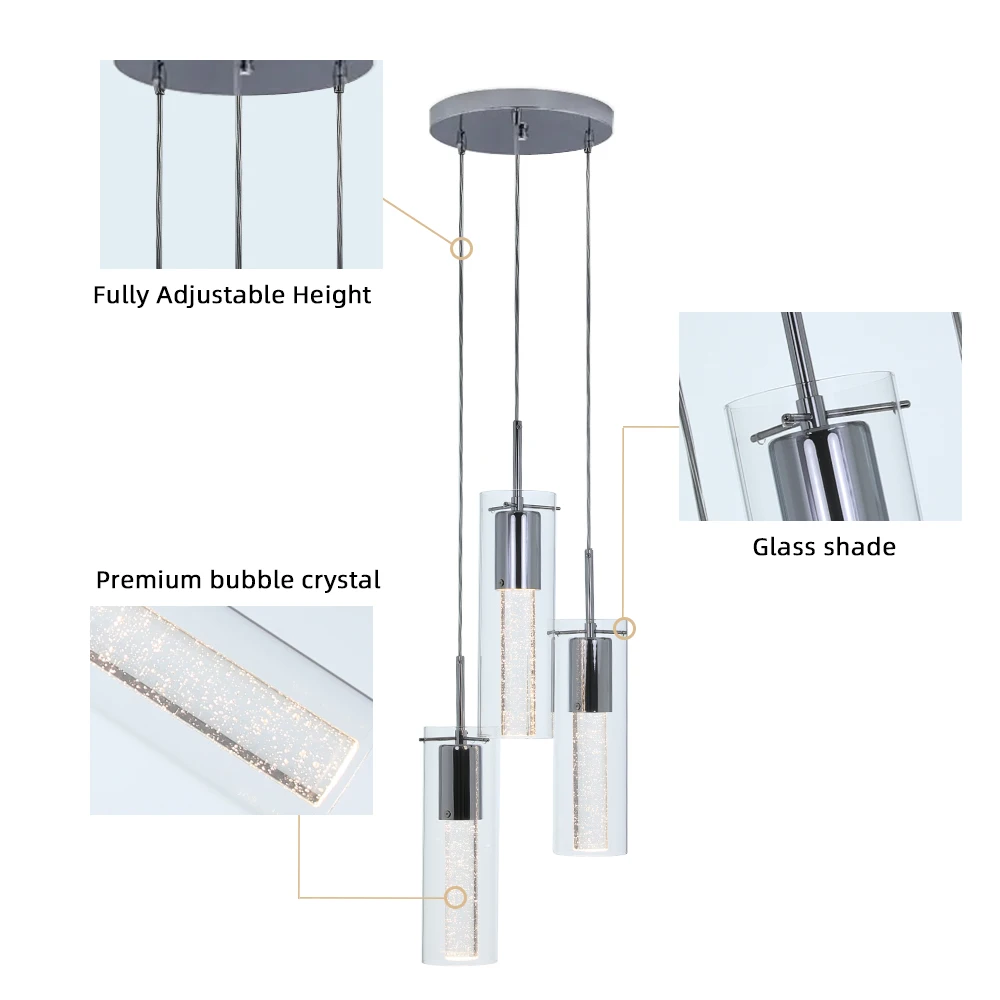 Fully Adjustable Height

Glass shade

Premium bubble crystal