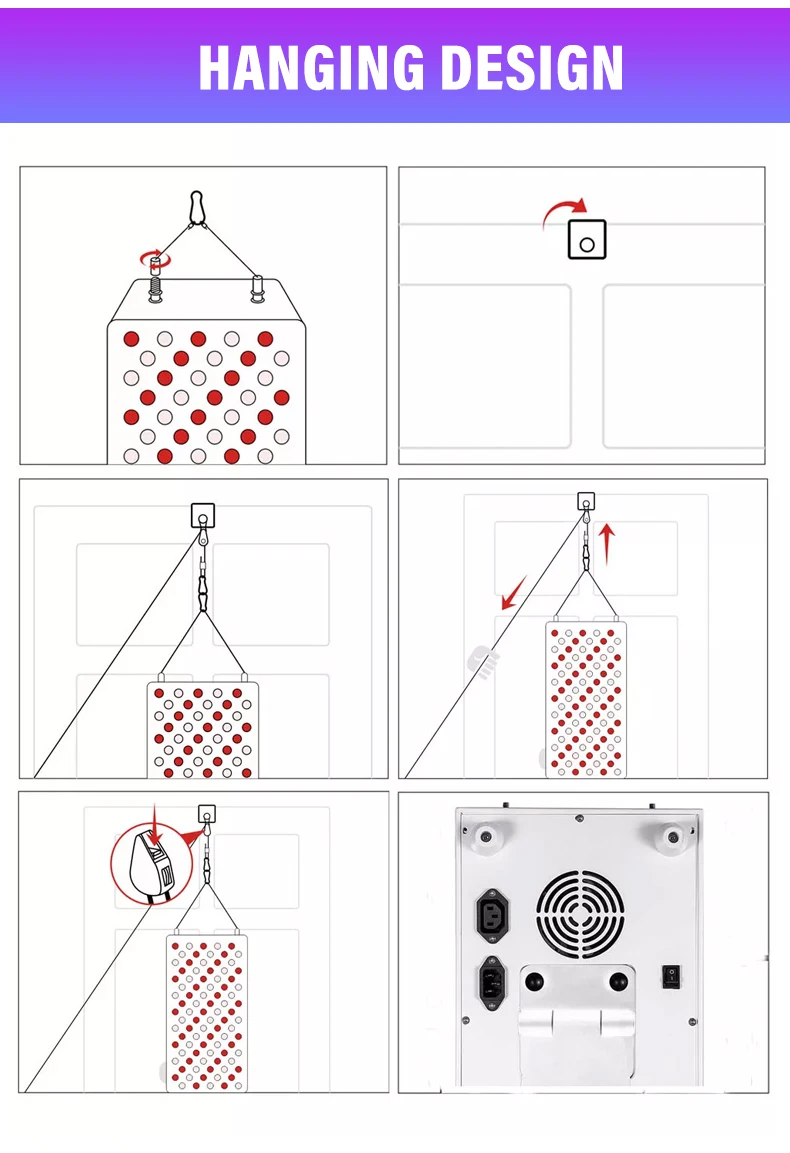 HANGING DESIGN