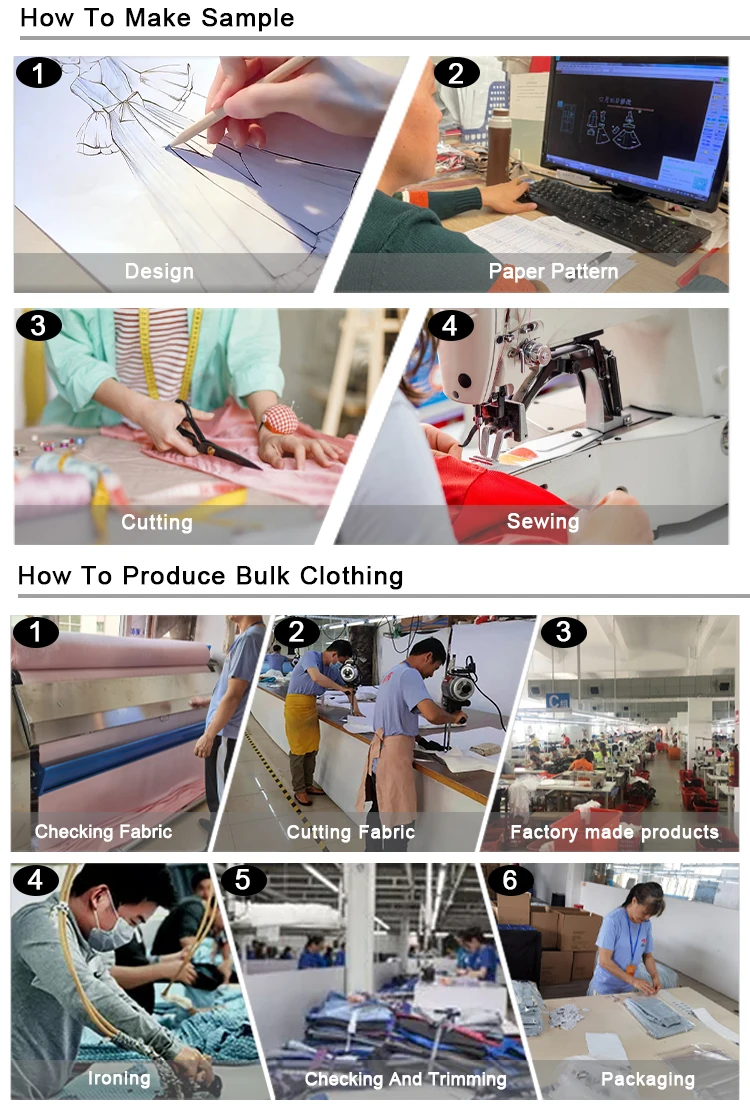 How To Make Sample

1
Design

2
Paper Pattern

3
Cutting

4
Sewing

How To Produce Bulk Clothing

1
Checking Fabric

2
Cutting Fabric

3
Factory made products

4
Ironing

5
Checking And Trimming

6
Packaging