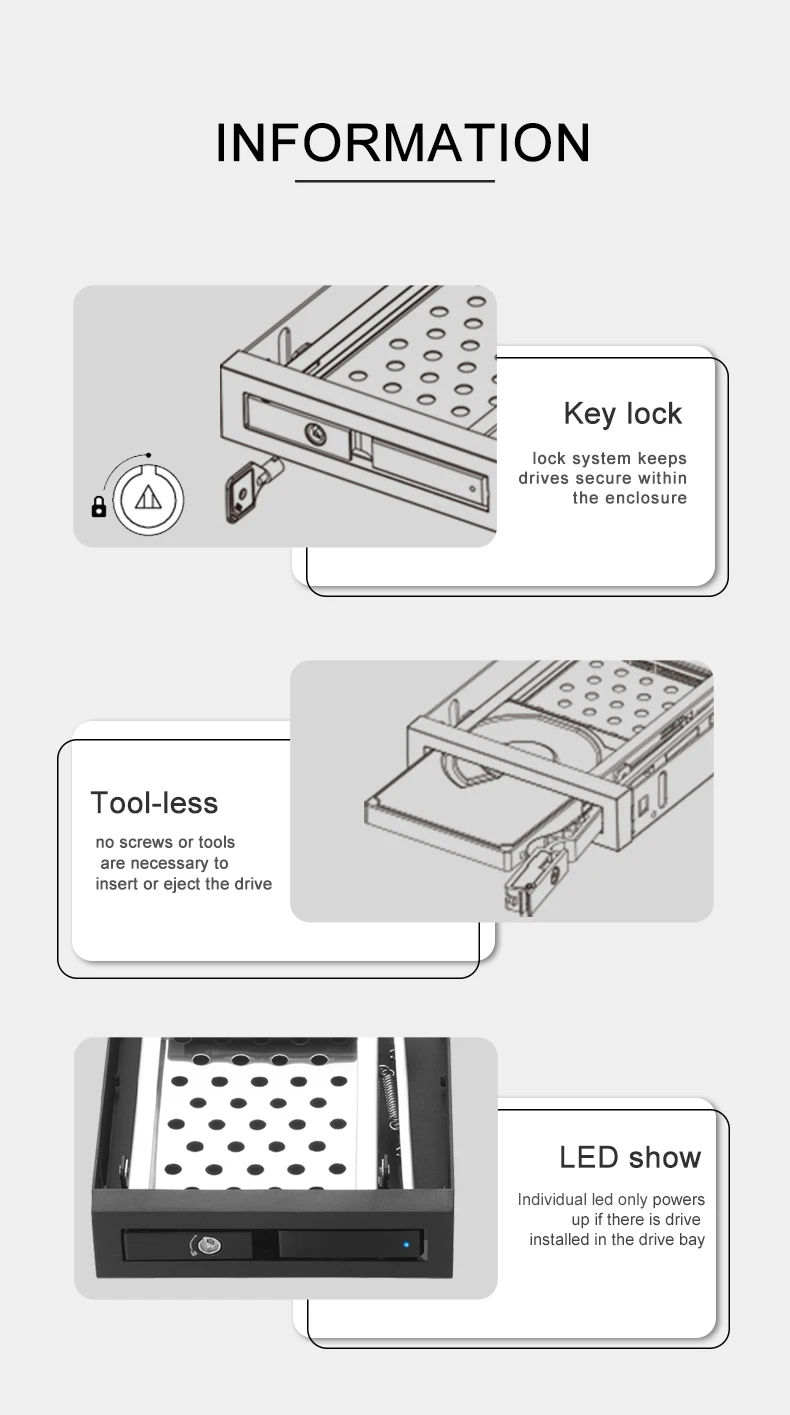 INFORMATION

Key lock

lock system keeps drives secure within the enclosure

Tool-less

no screws or tools are necessary to insert or eject the drive

LED show

Individual led only powers up if there is drive installed in the drive bay