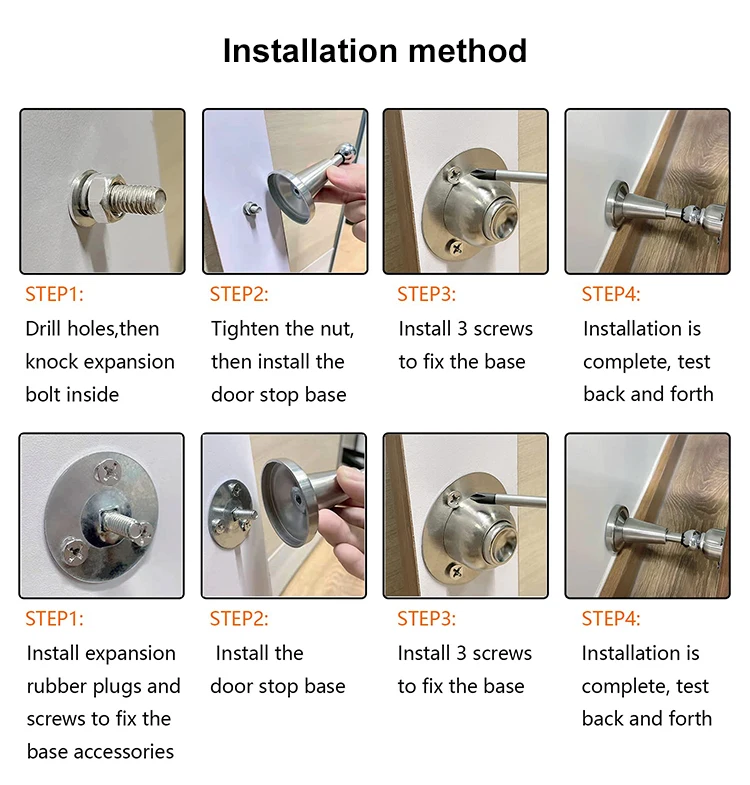 Installation method

STEP1:
Drill holes,then knock expansion bolt inside

STEP2:
Tighten the nut, then install the door stop base

STEP3:
Install 3 screws to fix the base

STEP4:
Installation is complete, test back and forth

STEP1:
Install expansion rubber plugs and screws to fix the base accessories

STEP2:
Install the door stop base

STEP3:
Install 3 screws to fix the base

STEP4:
Installation is complete, test back and forth