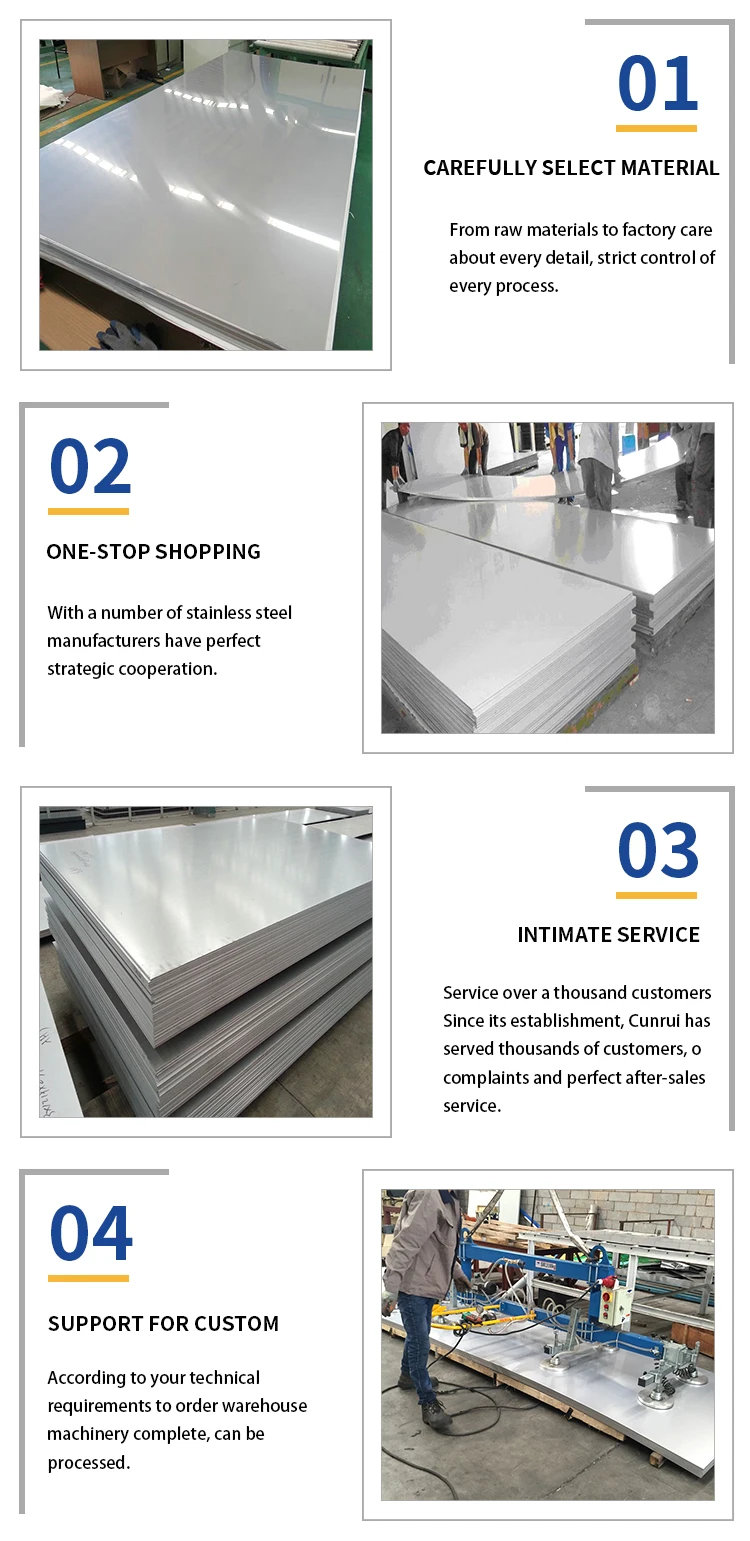 01

CAREFULLY SELECT MATERIAL

From raw materials to factory care about every detail, strict control of every process.

02

ONE-STOP SHOPPING

With a number of stainless steel manufacturers have perfect strategic cooperation.

03

INTIMATE SERVICE

Service over a thousand customers Since its establishment, Cunrui has served thousands of customers, o complaints and perfect after-sales service.

04

SUPPORT FOR CUSTOM

According to your technical requirements to order warehouse machinery complete, can be processed.