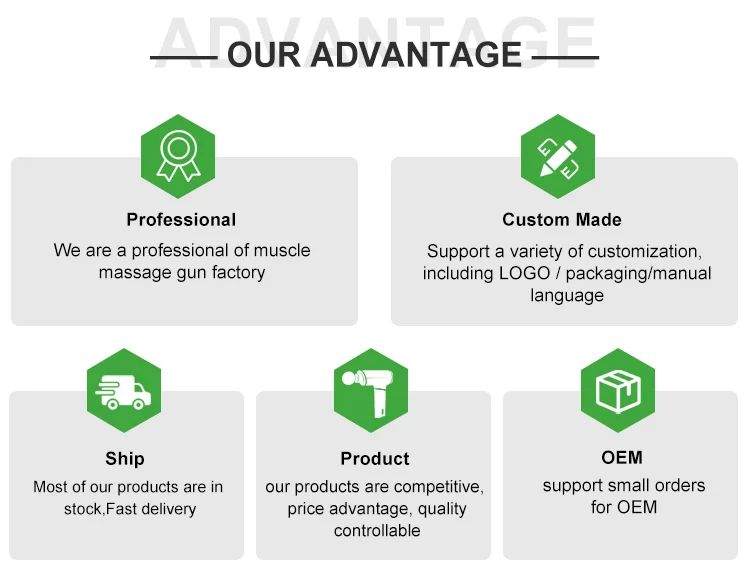 ADVANTAGE

OUR ADVANTAGE

Professional

We are a professional of muscle massage gun factory

Custom Made

Support a variety of customization, including LOGO / packaging/manual language

Ship

Most of our products are in stock,Fast delivery

Product

our products are competitive, price advantage, quality controllable

OEM

support small orders for OEM