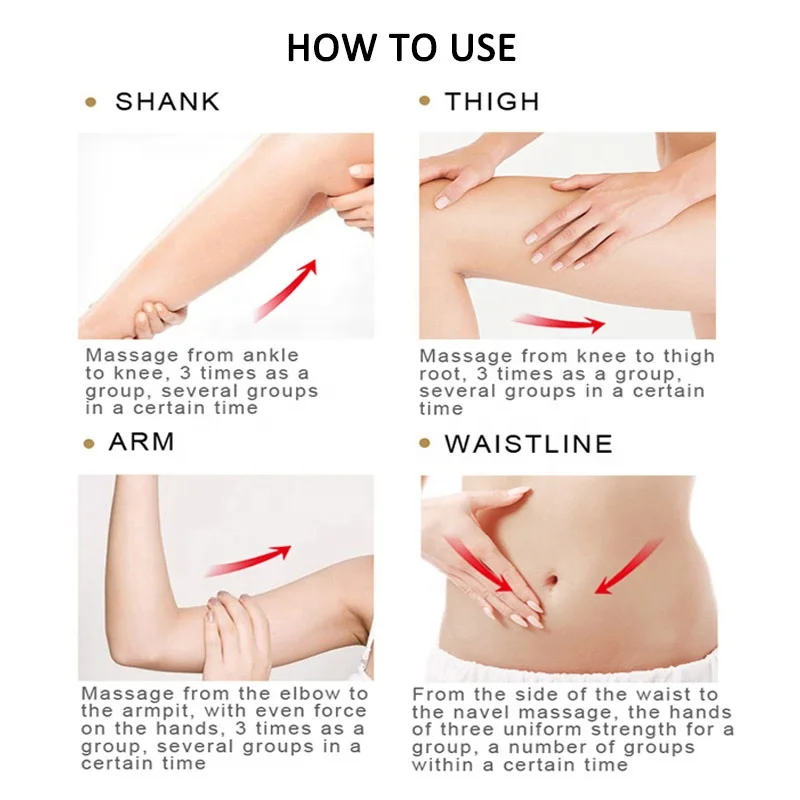 HOW TO USE

• SHANK

Massage from ankle to knee, 3 times as a group, several groups in a certain time

• THIGH

Massage from knee to thigh root, 3 times as a group, several groups in a certain time

• ARM

Massage from the elbow to the armpit, with even force on the hands, 3 times as a group, several groups in a certain time

• WAISTLINE

From the side of the waist to the navel massage, the hands of three uniform strength for a group, a number of groups within a certain time