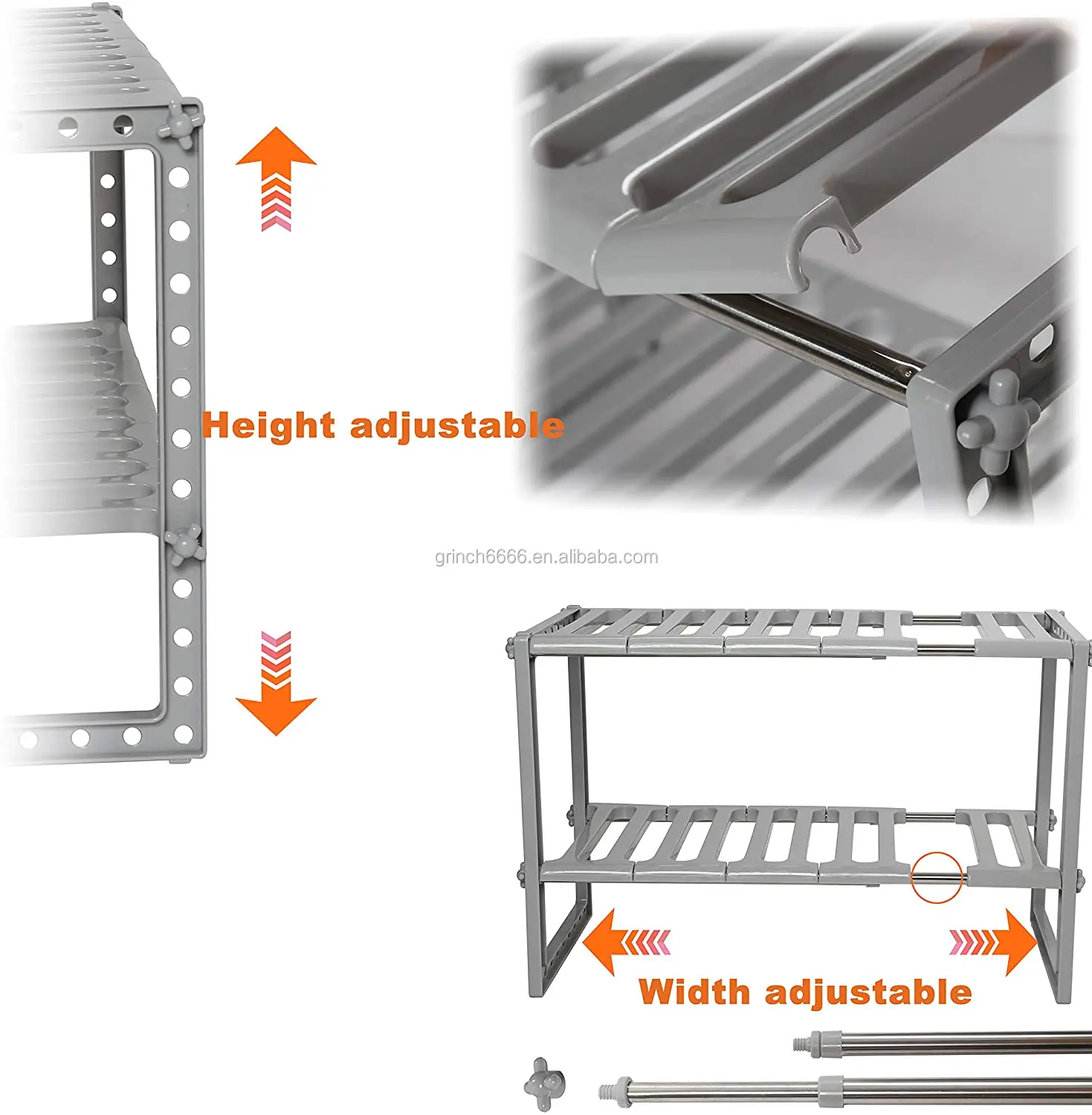 Height adjustable

grinch6666.en.alibaba.com

Width adjustable