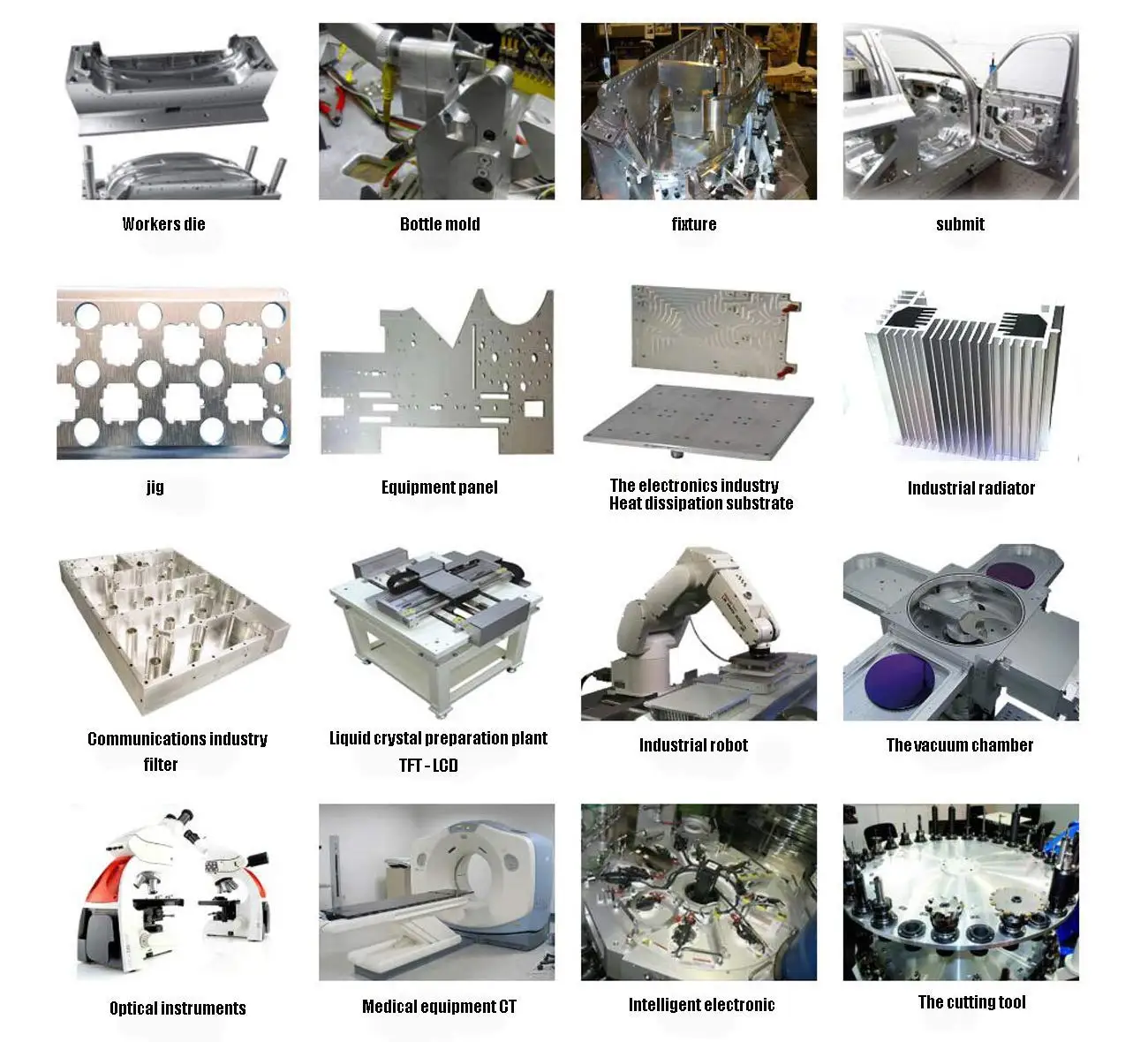 Workers die

Bottle mold

fixture

submit

jig

Equipment panel

The electronics industry
Heat dissipation substrate

Industrial radiator

Communications industry
filter

Liquid crystal preparation plant
TFT - LCD

Industrial robot

The vacuum chamber

Optical instruments

Medical equipment CT

Intelligent electronic

The cutting tool