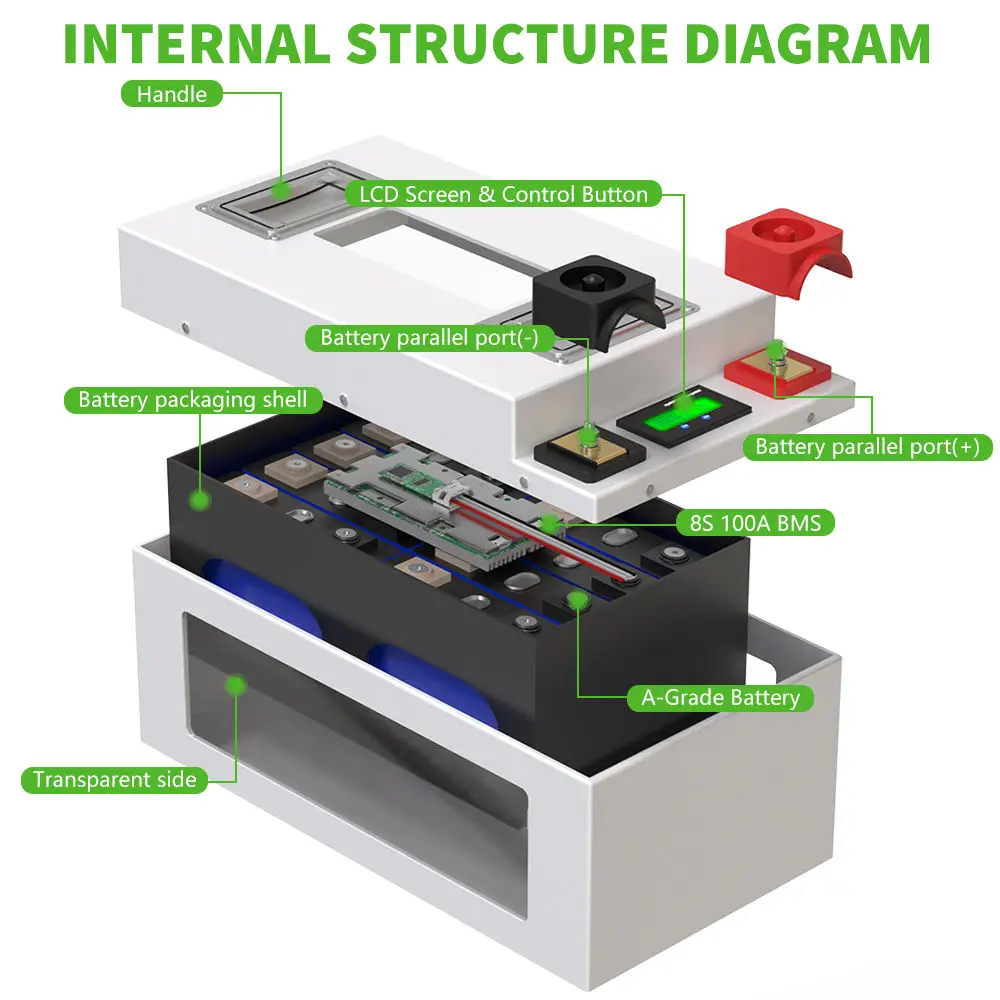 INTERNAL STRUCTURE DIAGRAM

Handle

LCD Screen & Control Button

Battery parallel port(-)

Battery packaging shell

Battery parallel port(+)

8S 100A BMS

A-Grade Battery

Transparent side