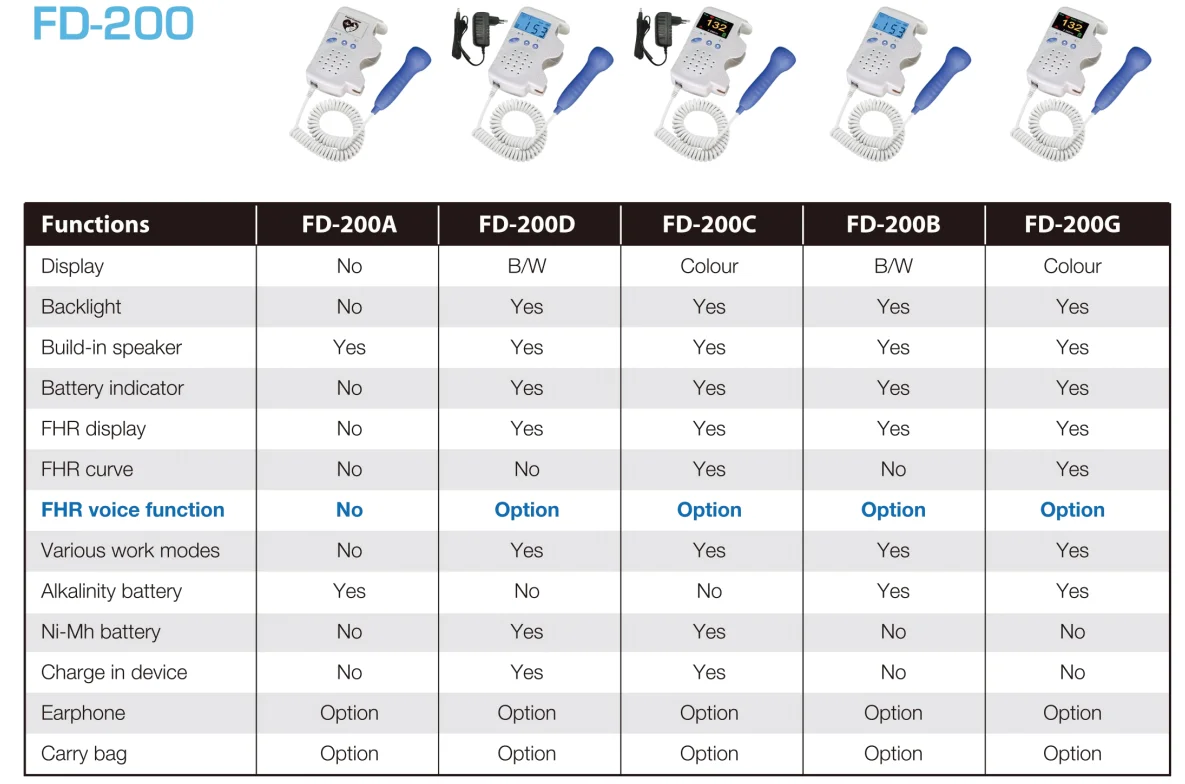 FD-200

153

132

153

132

| Functions | FD-200A | FD-200D | FD-200C | FD-200B | FD-200G |
|---|---|---|---|---|---|
| Display | No | B/W | Colour | B/W | Colour |
| Backlight | No | Yes | Yes | Yes | Yes |
| Build-in speaker | Yes | Yes | Yes | Yes | Yes |
| Battery indicator | No | Yes | Yes | Yes | Yes |
| FHR display | No | Yes | Yes | Yes | Yes |
| FHR curve | No | No | Yes | No | Yes |
| FHR voice function | No | Option | Option | Option | Option |
| Various work modes | No | Yes | Yes | Yes | Yes |
| Alkalinity battery | Yes | No | No | Yes | Yes |
| Ni-Mh battery | No | Yes | Yes | No | No |
| Charge in device | No | Yes | Yes | No | No |
| Earphone | Option | Option | Option | Option | Option |
| Carry bag | Option | Option | Option | Option | Option |