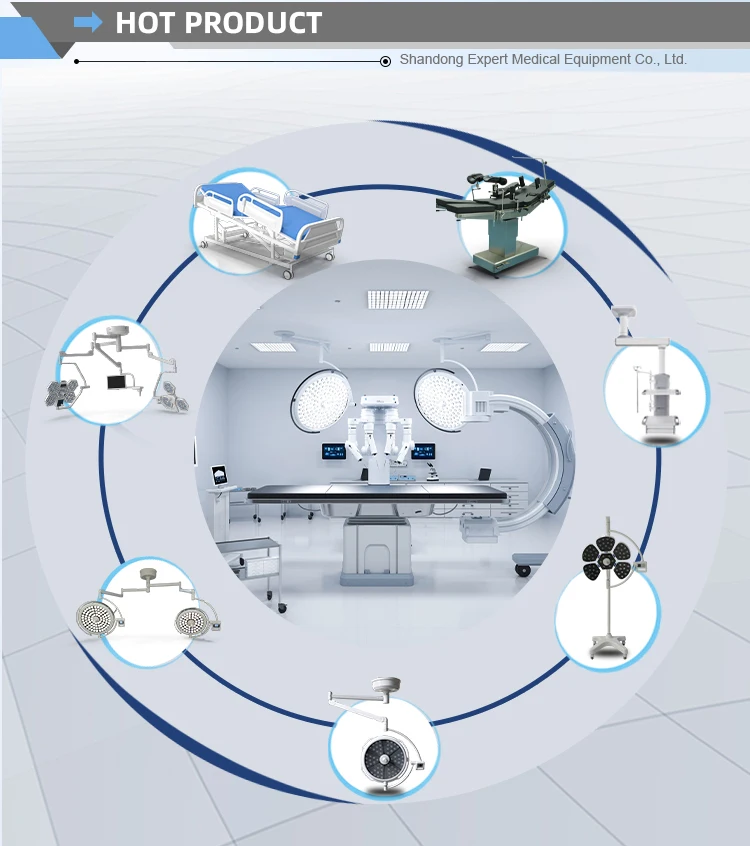 HOT PRODUCT

Shandong Expert Medical Equipment Co., Ltd.