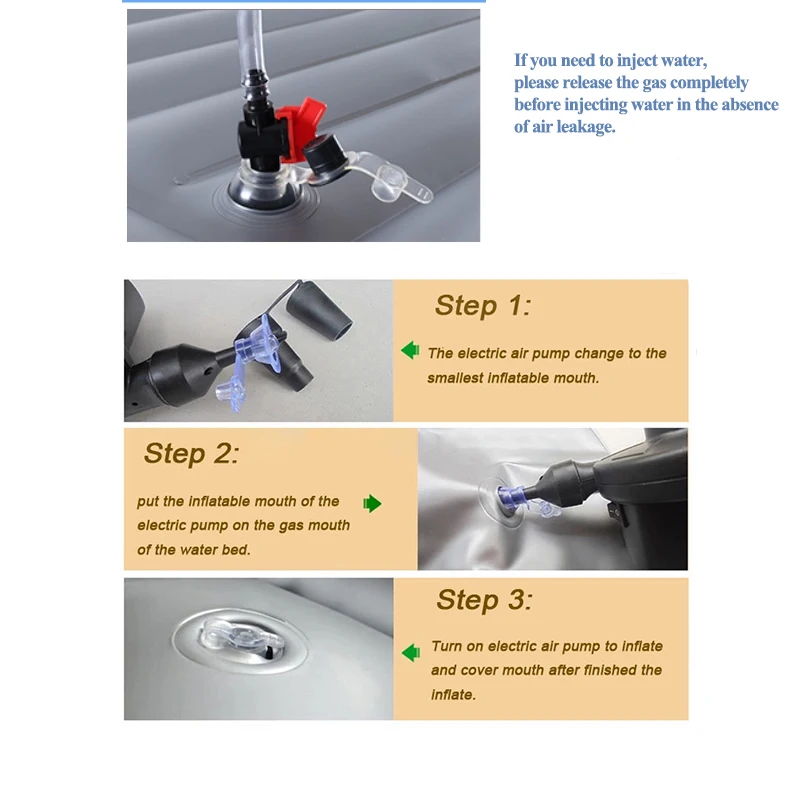 If you need to inject water, please release the gas completely before injecting water in the absence of air leakage.

Step 1:

The electric air pump change to the smallest inflatable mouth.

Step 2:

put the inflatable mouth of the electric pump on the gas mouth of the water bed.

Step 3:

Turn on electric air pump to inflate and cover mouth after finished the inflate.