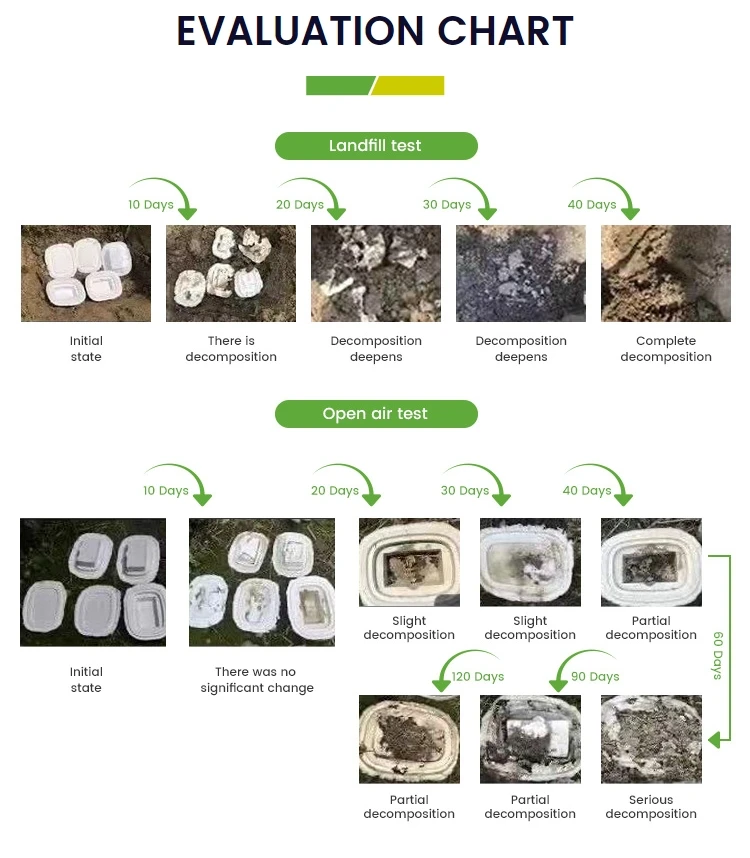 EVALUATION CHART

Landfill test

10 Days

20 Days

30 Days

40 Days

Initial state

There is decomposition

Decomposition deepens

Decomposition deepens

Complete decomposition

Open air test

10 Days

20 Days

30 Days

40 Days

Initial state

There was no significant change

Slight decomposition

Slight decomposition

Partial decomposition

60 Days

120 Days

90 Days

Partial decomposition

Partial decomposition

Serious decomposition