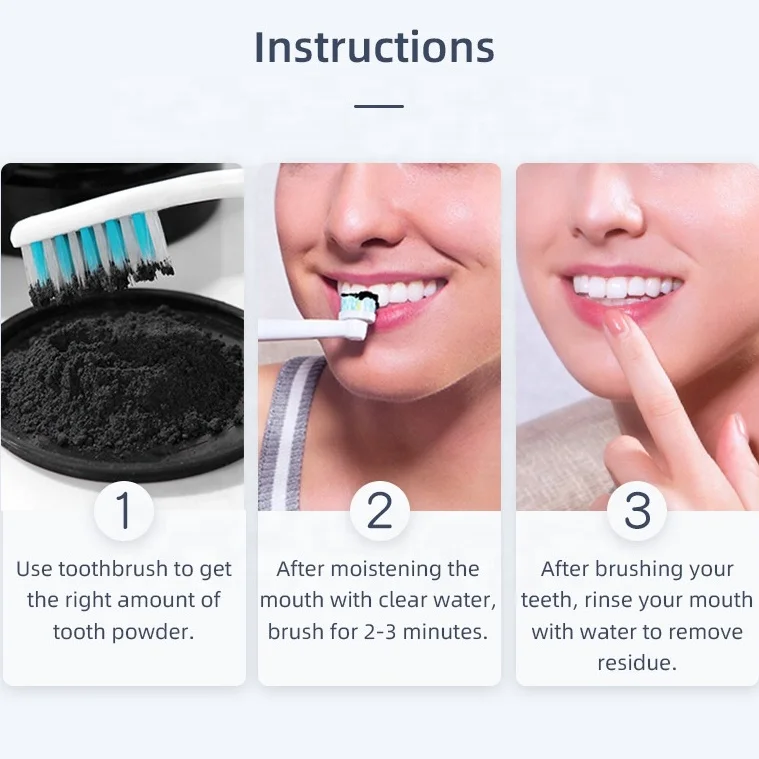 Instructions

1

Use toothbrush to get the right amount of tooth powder.

2

After moistening the mouth with clear water, brush for 2-3 minutes.

3

After brushing your teeth, rinse your mouth with water to remove residue.