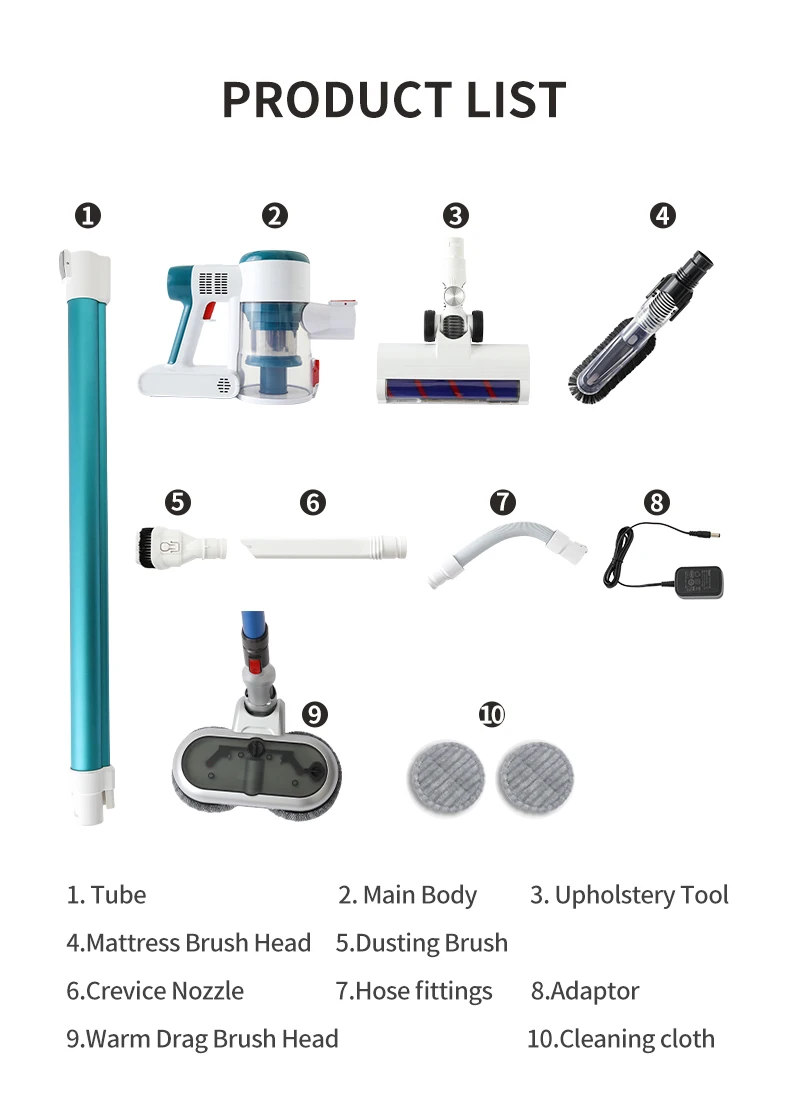 PRODUCT LIST

1
2
3
4
5
6
7
8
9
10

1. Tube
2. Main Body
3. Upholstery Tool
4.Mattress Brush Head
5.Dusting Brush
6.Crevice Nozzle
7.Hose fittings
8.Adaptor
9.Warm Drag Brush Head
10.Cleaning cloth