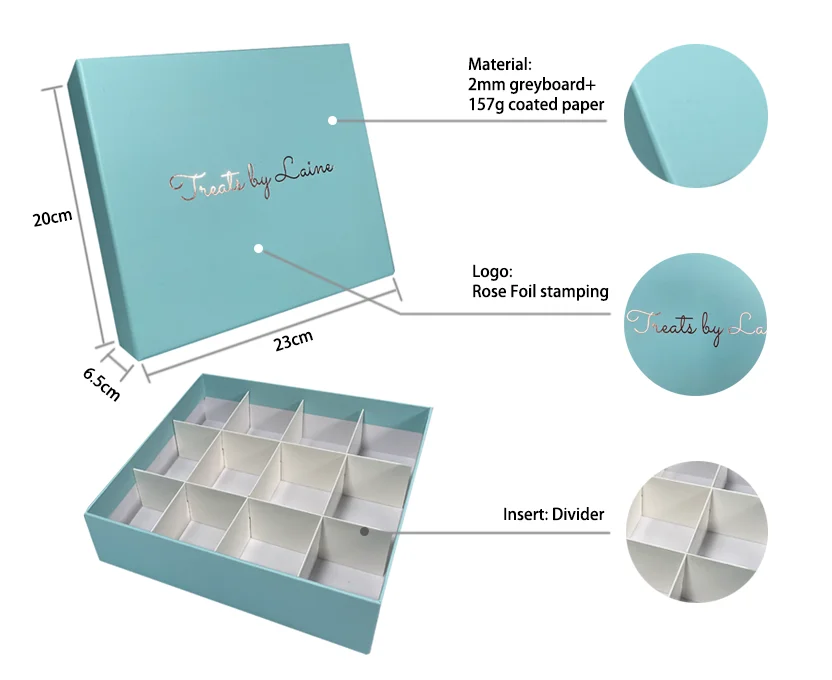 20cm

Treats by Laine

23cm

6.5cm

Material:
2mm greyboard+
157g coated paper

Logo:
Rose Foil stamping

Treats by La

Insert: Divider