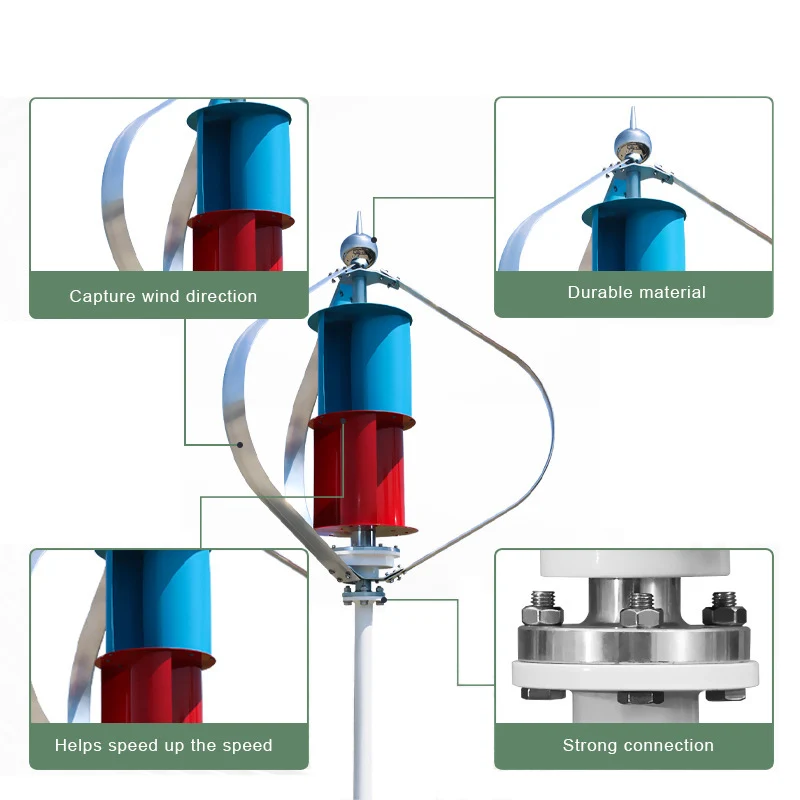 Capture wind direction

Durable material

Helps speed up the speed

Strong connection