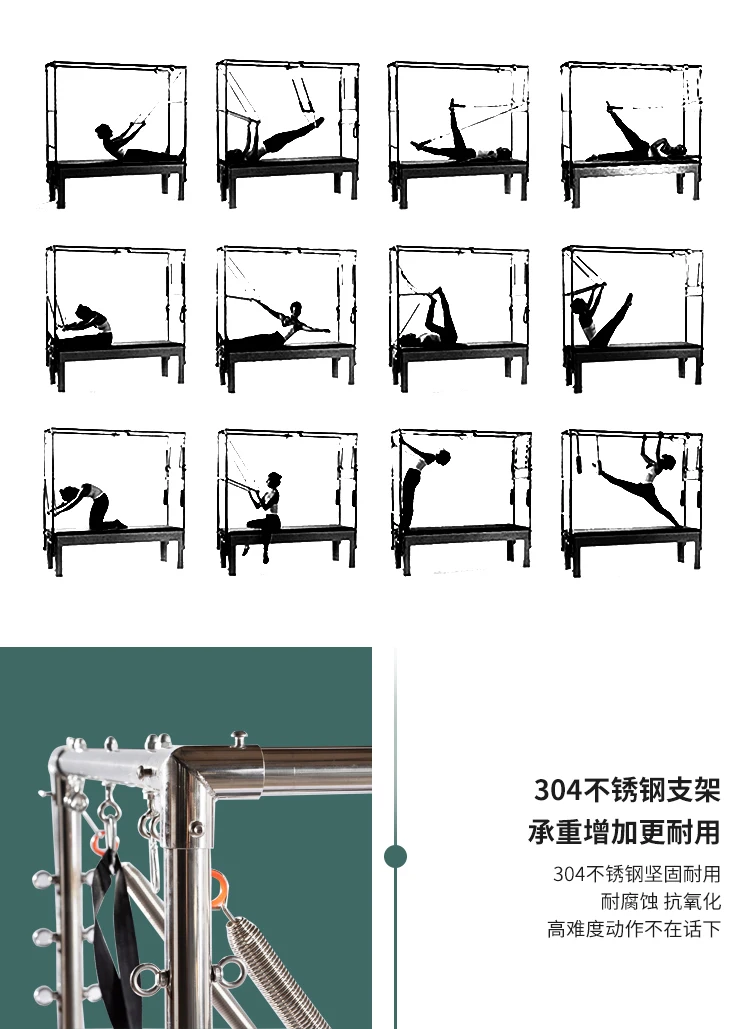 304不锈钢支架
承重增加更耐用

304不锈钢坚固耐用
耐腐蚀 抗氧化
高难度动作不在话下