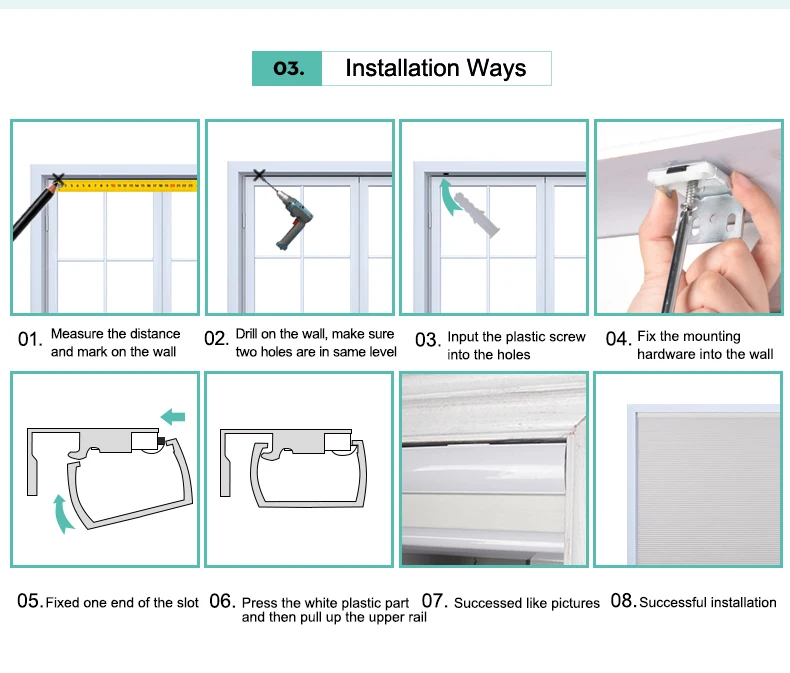 03. Installation Ways

01. Measure the distance and mark on the wall

02. Drill on the wall, make sure two holes are in same level

03. Input the plastic screw into the holes

04. Fix the mounting hardware into the wall

05. Fixed one end of the slot

06. Press the white plastic part and then pull up the upper rail

07. Successed like pictures

08. Successful installation