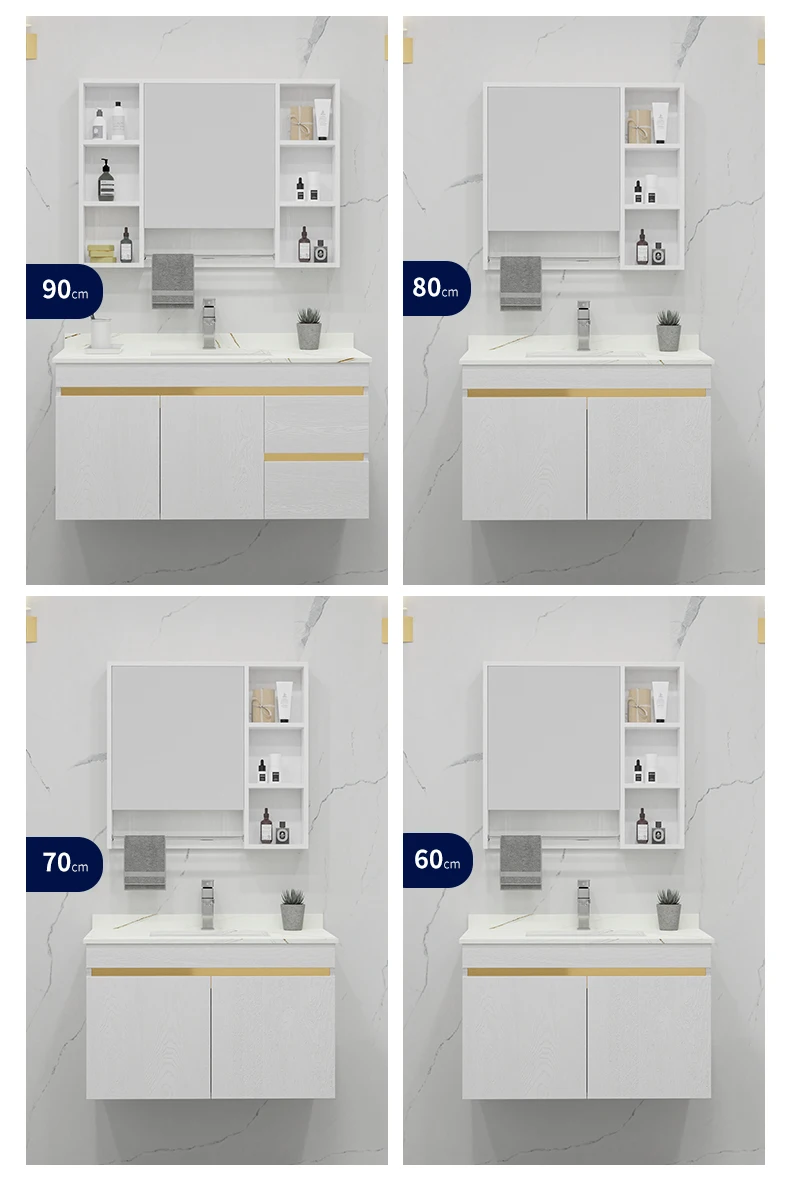 90cm

80cm

70cm

60cm