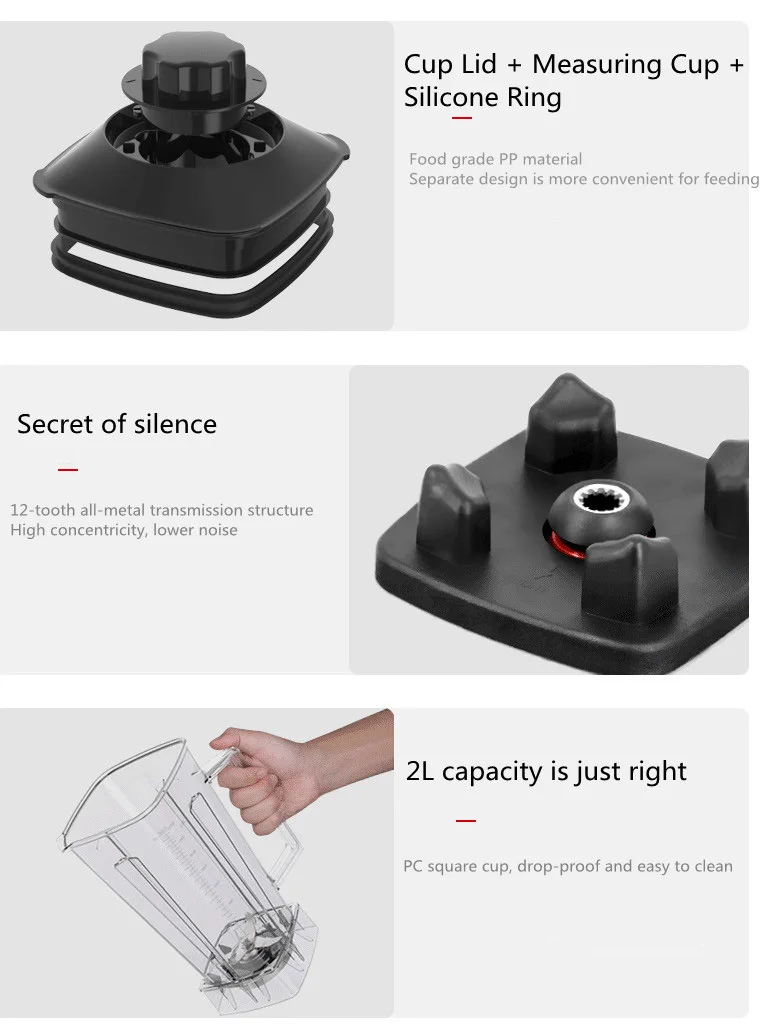 Cup Lid + Measuring Cup + Silicone Ring

Food grade PP material
Separate design is more convenient for feeding

Secret of silence

12-tooth all-metal transmission structure
High concentricity, lower noise

2L capacity is just right

PC square cup, drop-proof and easy to clean