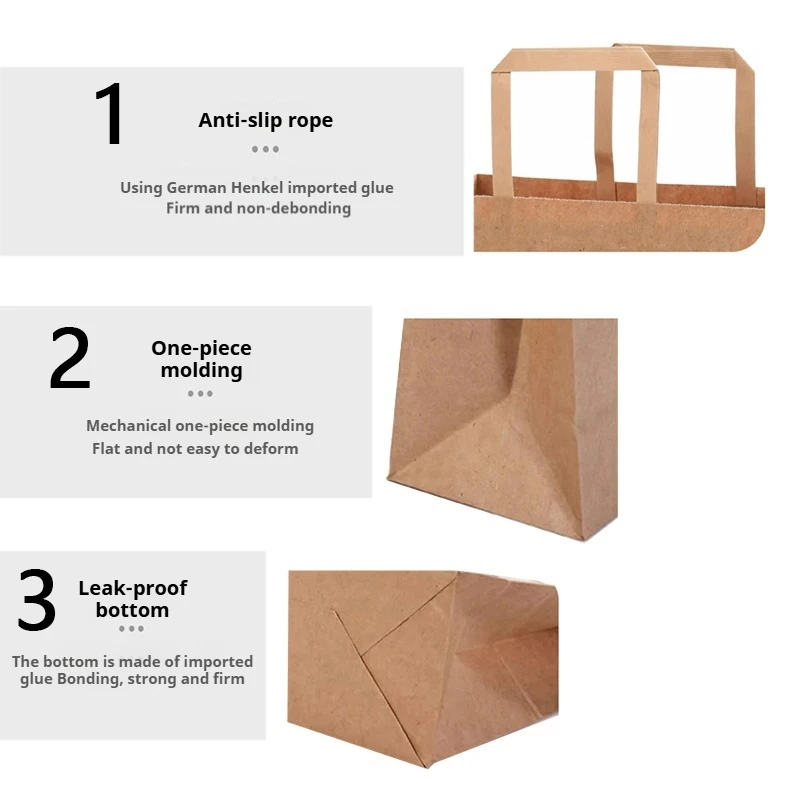 1

Anti-slip rope

Using German Henkel imported glue
Firm and non-debonding

2

One-piece molding

Mechanical one-piece molding
Flat and not easy to deform

3

Leak-proof bottom

The bottom is made of imported glue Bonding, strong and firm