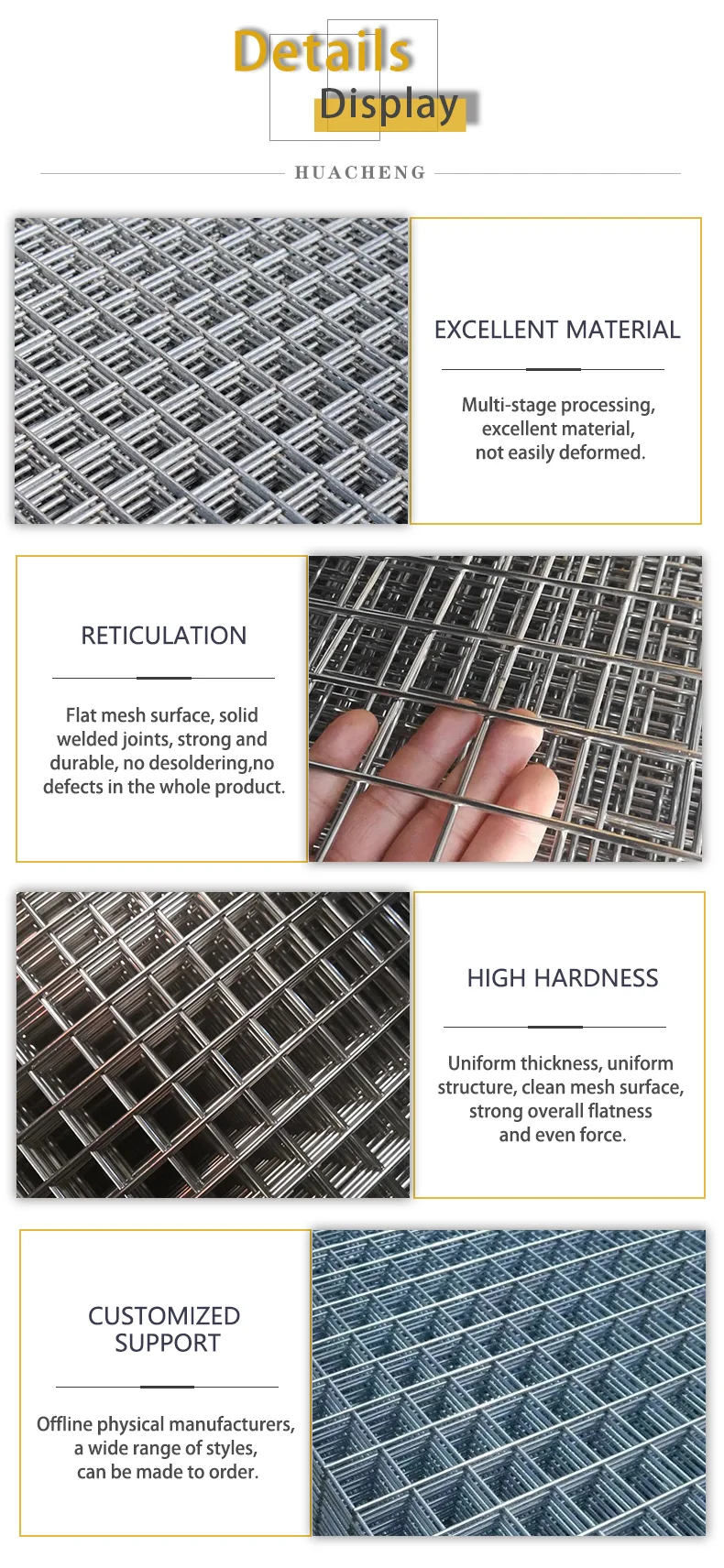 Details
Display

HUACHENG

EXCELLENT MATERIAL

Multi-stage processing, excellent material, not easily deformed.

RETICULATION

Flat mesh surface, solid welded joints, strong and durable, no desoldering,no defects in the whole product.

HIGH HARDNESS

Uniform thickness, uniform structure, clean mesh surface, strong overall flatness and even force.

CUSTOMIZED SUPPORT

Offline physical manufacturers, a wide range of styles, can be made to order.