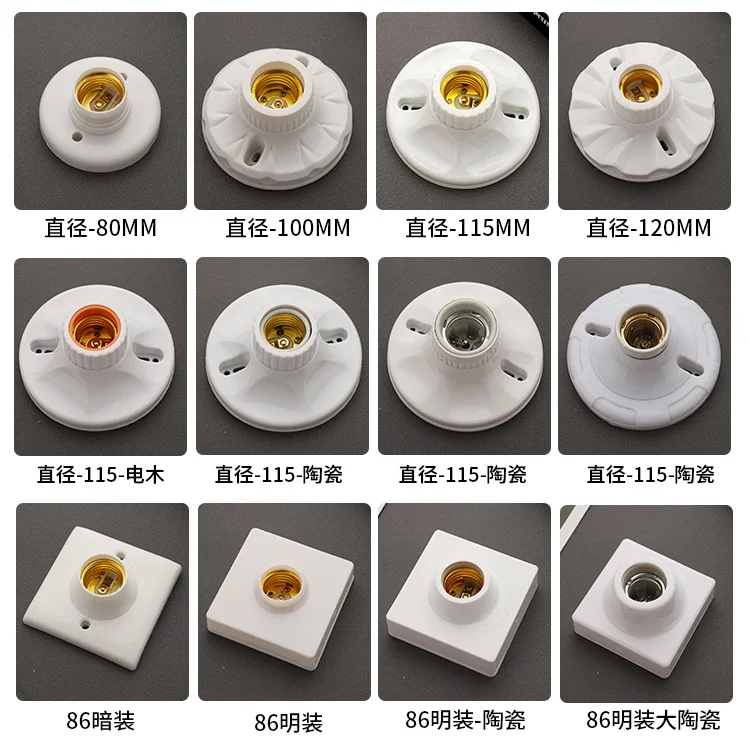 直径-80MM
直径-100MM
直径-115MM
直径-120MM

直径-115-电木
直径-115-陶瓷
直径-115-陶瓷
直径-115-陶瓷

86暗装
86明装
86明装-陶瓷
86明装大陶瓷