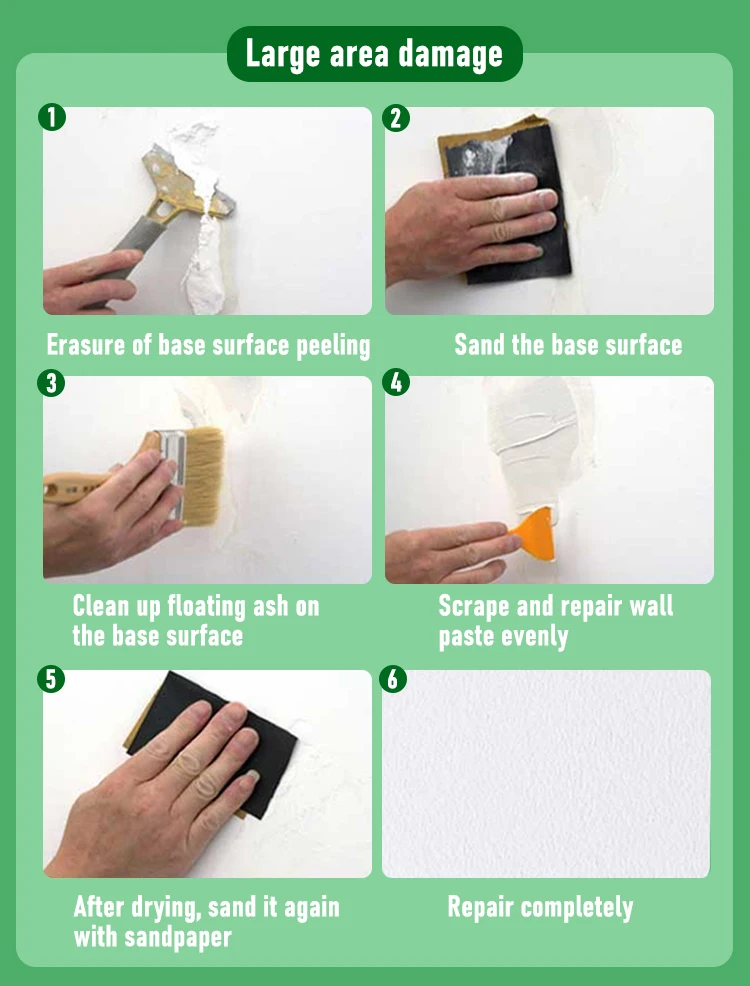 Large area damage

1

Erasure of base surface peeling

2

Sand the base surface

3

Clean up floating ash on the base surface

4

Scrape and repair wall paste evenly

5

After drying, sand it again with sandpaper

6

Repair completely