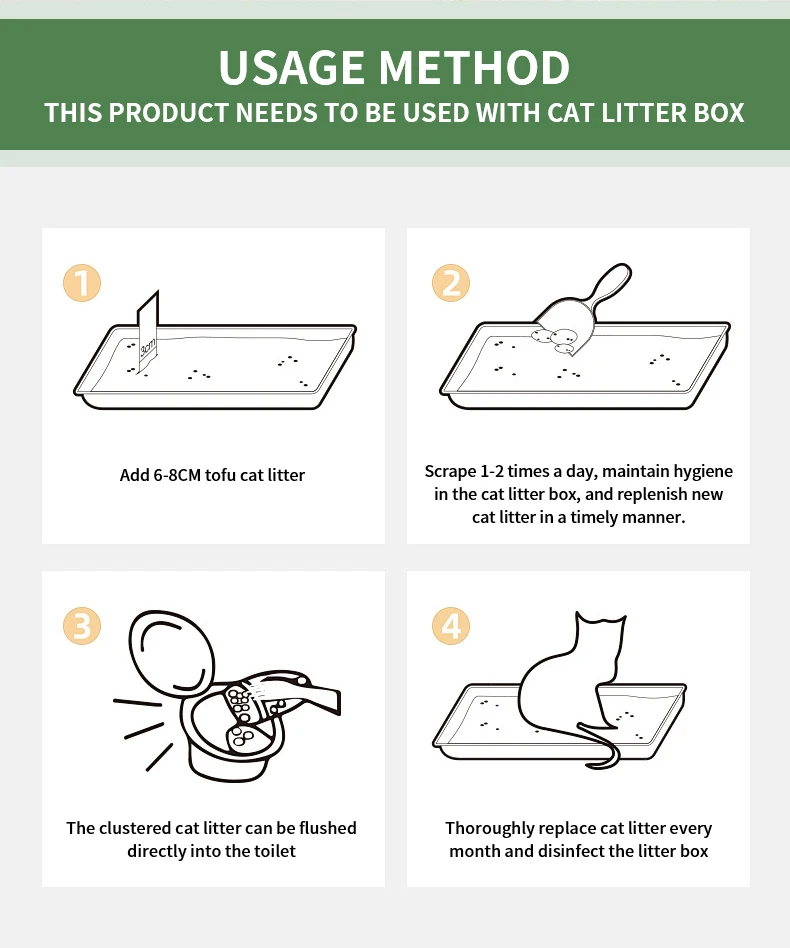 USAGE METHOD
THIS PRODUCT NEEDS TO BE USED WITH CAT LITTER BOX

1
3cm
Add 6-8CM tofu cat litter

2
Scrape 1-2 times a day, maintain hygiene in the cat litter box, and replenish new cat litter in a timely manner.

3
The clustered cat litter can be flushed directly into the toilet

4
Thoroughly replace cat litter every month and disinfect the litter box