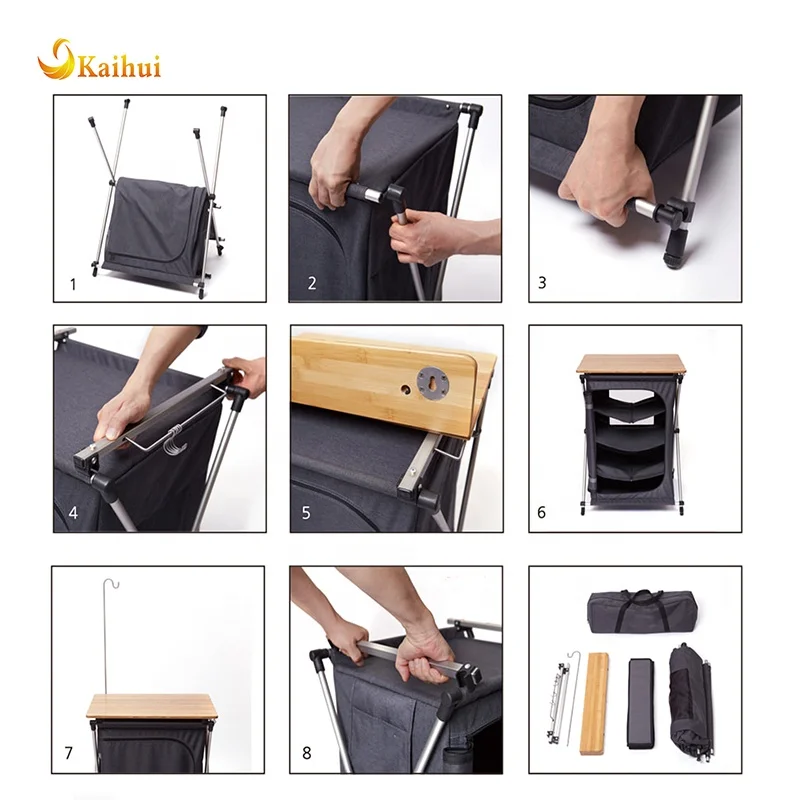 Kaihui

1

2

3

4

5

6

7

8