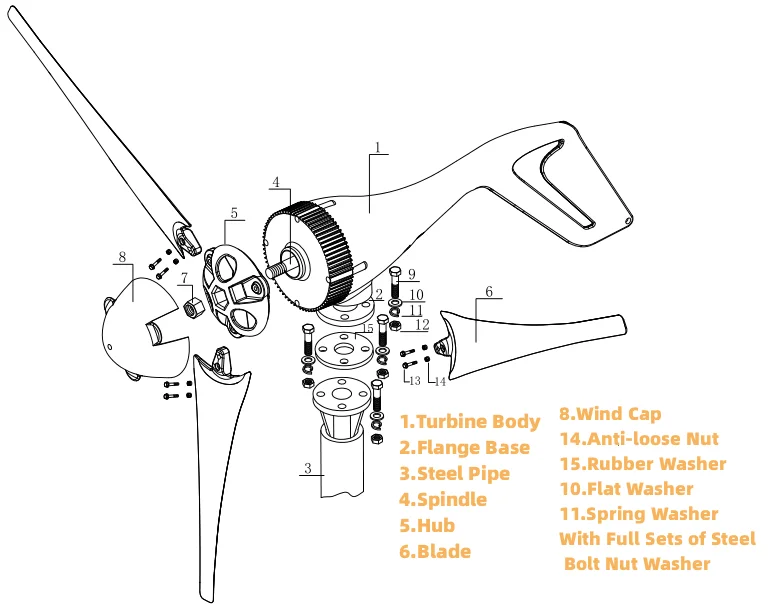 1
4
5
8
7
9
2
10
11
12
15
6
13
14
3

1.Turbine Body
2.Flange Base
3.Steel Pipe
4.Spindle
5.Hub
6.Blade

8.Wind Cap
14.Anti-loose Nut
15.Rubber Washer
10.Flat Washer
11.Spring Washer
With Full Sets of Steel Bolt Nut Washer