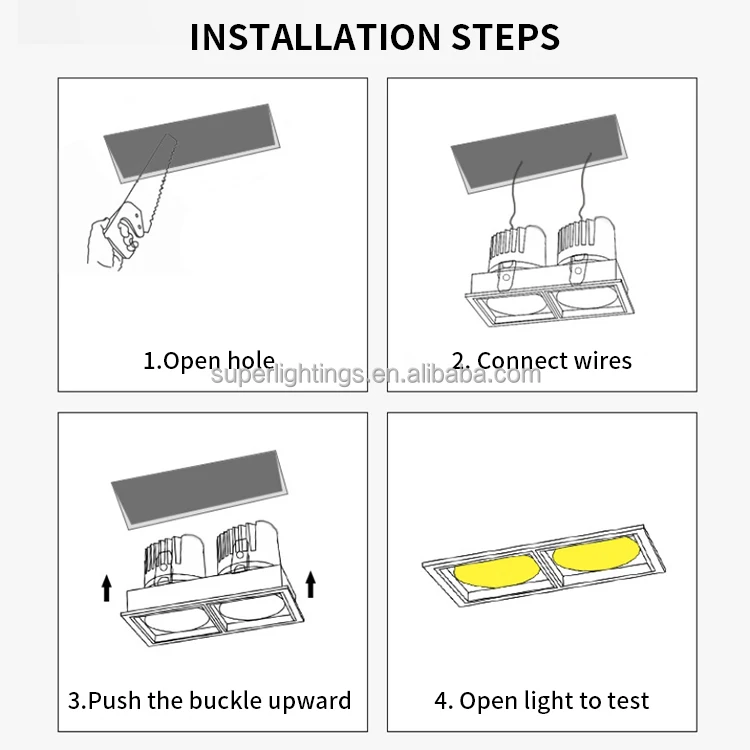 INSTALLATION STEPS

1.Open hole

2. Connect wires

superlightings.en.alibaba.com

3.Push the buckle upward

4. Open light to test