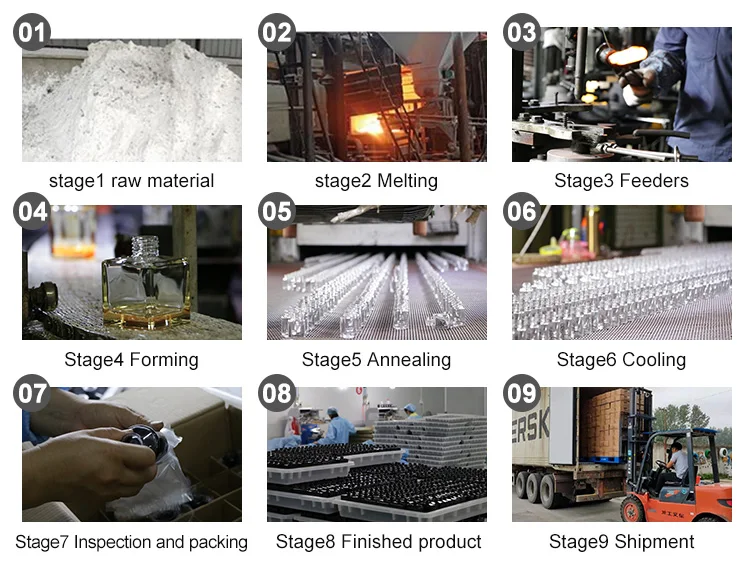 01
stage1 raw material

02
stage2 Melting

03
Stage3 Feeders

04
Stage4 Forming

05
Stage5 Annealing

06
Stage6 Cooling

07
Stage7 Inspection and packing

08
Stage8 Finished product

09
ERSK
Stage9 Shipment