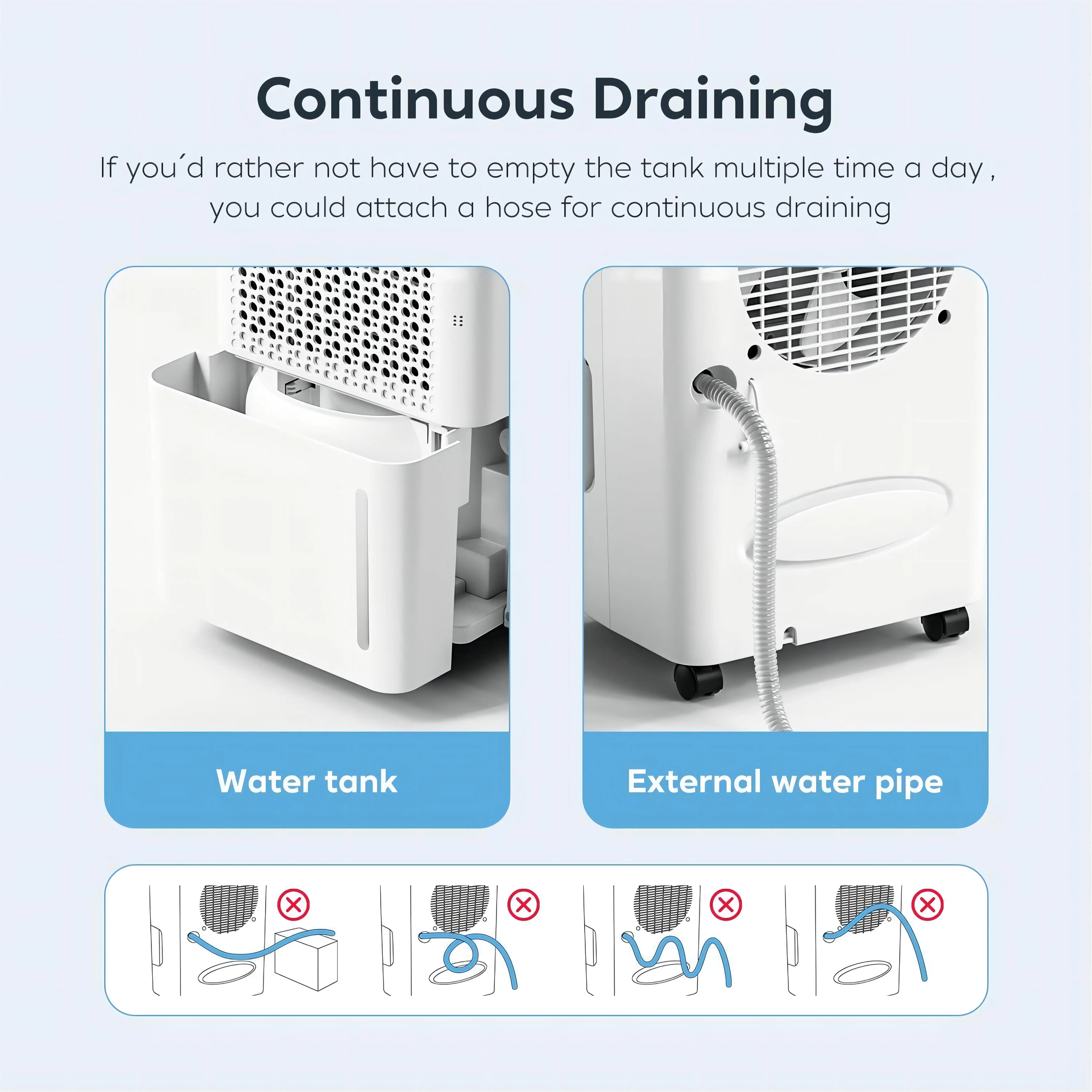 Continuous Draining

If you´d rather not have to empty the tank multiple time a day , you could attach a hose for continuous draining

Water tank

External water pipe