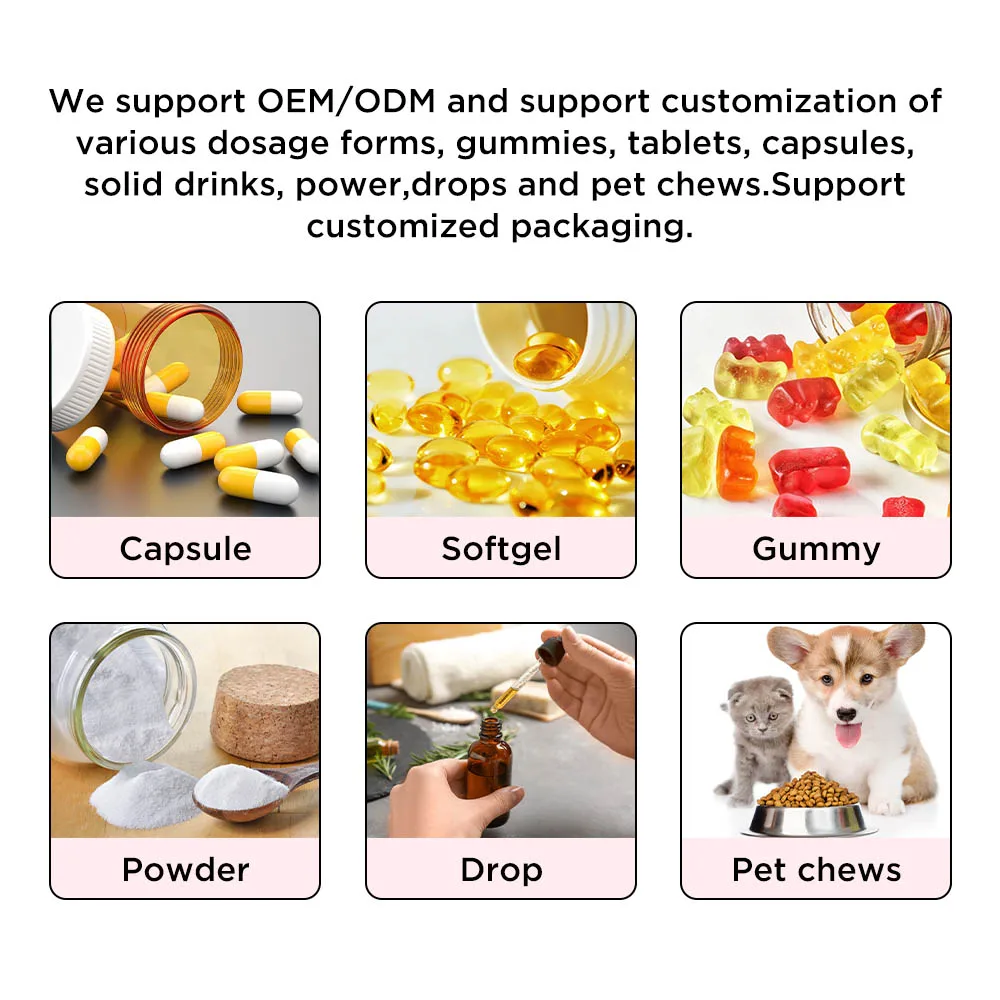 We support OEM/ODM and support customization of various dosage forms, gummies, tablets, capsules, solid drinks, power,drops and pet chews.Support customized packaging.

Capsule

Softgel

Gummy

Powder

Drop

Pet chews