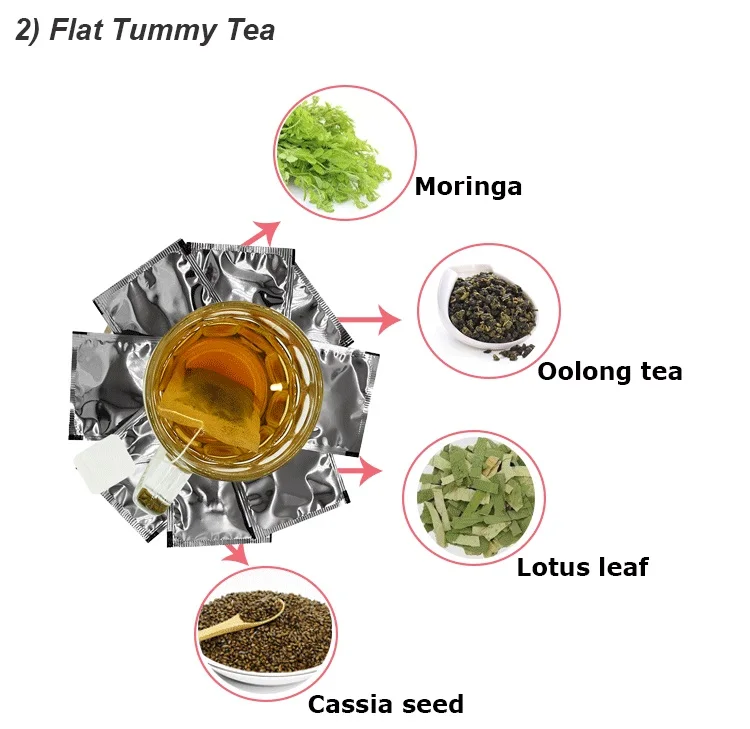 2) Flat Tummy Tea

Moringa

Oolong tea

Lotus leaf

Cassia seed