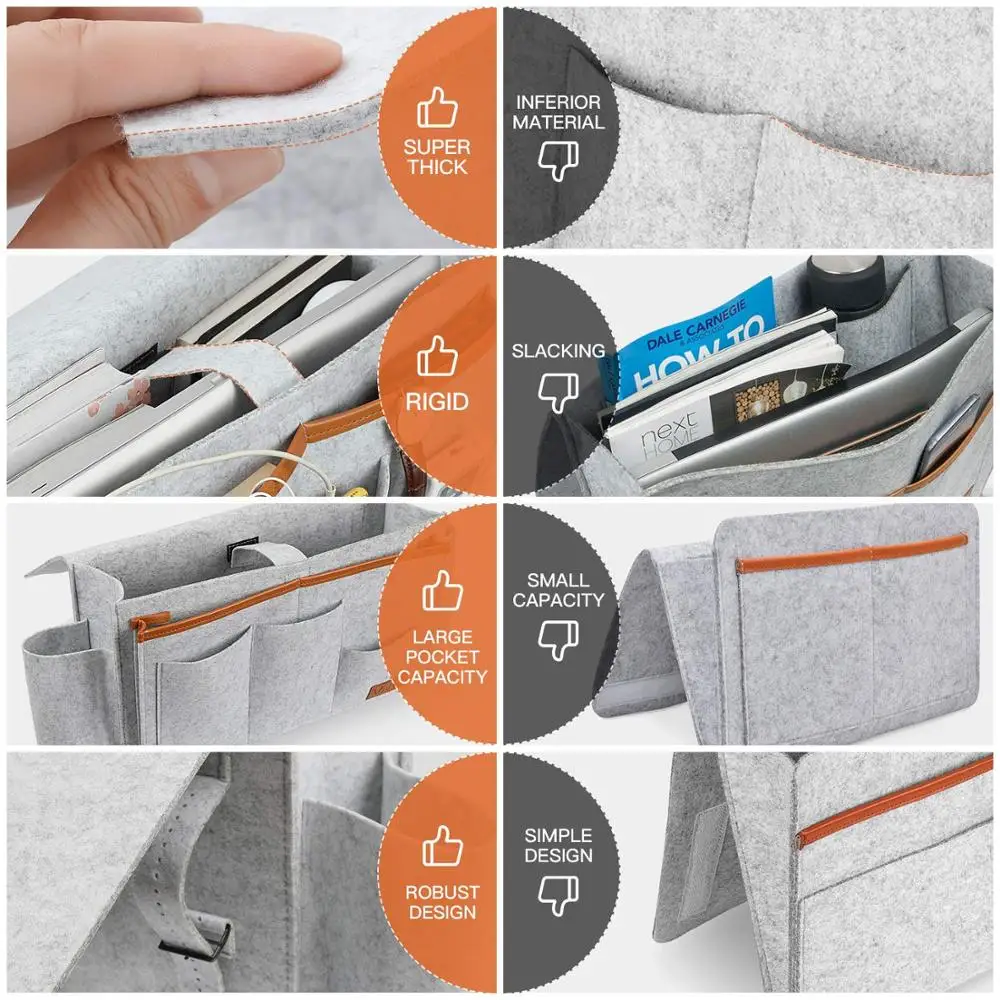 SUPER THICK

INFERIOR MATERIAL

RIGID

SLACKING

DALE CARNEGIE

HOW TO

next HOME

LARGE POCKET CAPACITY

SMALL CAPACITY

ROBUST DESIGN

SIMPLE DESIGN