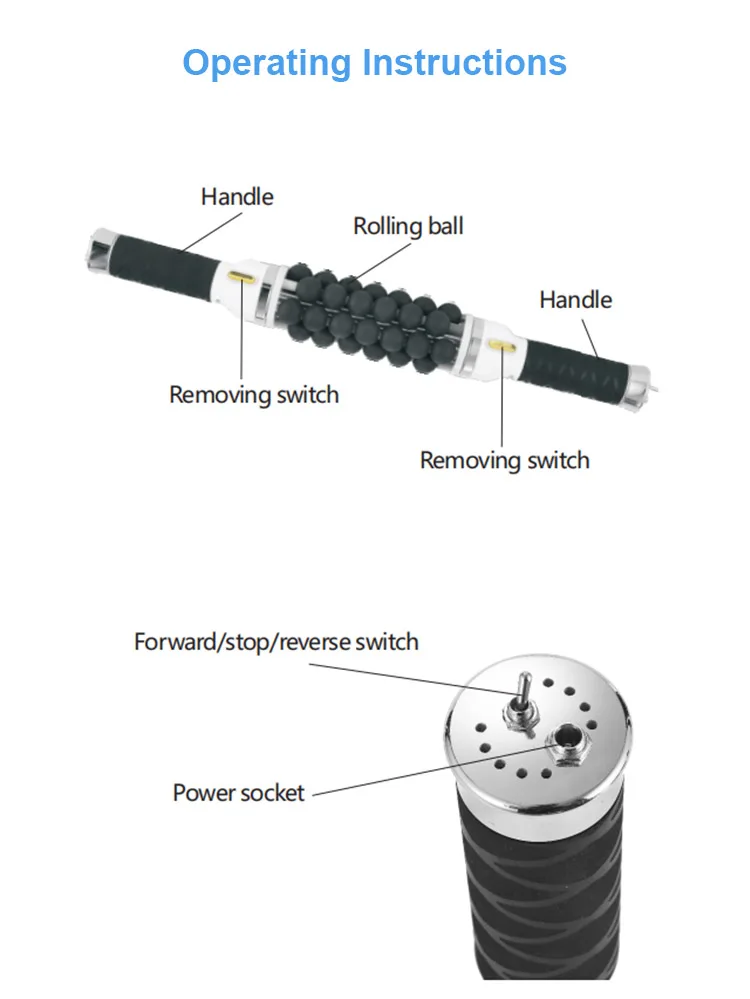 Operating Instructions

Handle

Rolling ball

Handle

Removing switch

Removing switch

Forward/stop/reverse switch

Power socket