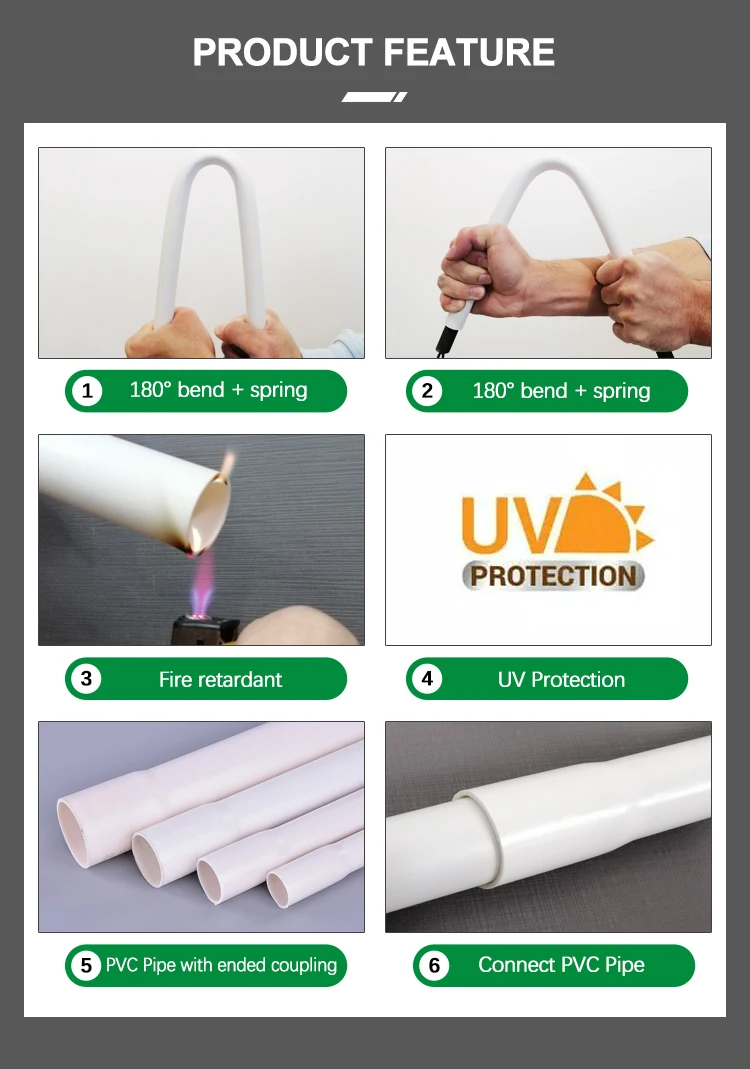 PRODUCT FEATURE

1 180° bend + spring

2 180° bend + spring

3 Fire retardant

UV PROTECTION

4 UV Protection

5 PVC Pipe with ended coupling

6 Connect PVC Pipe