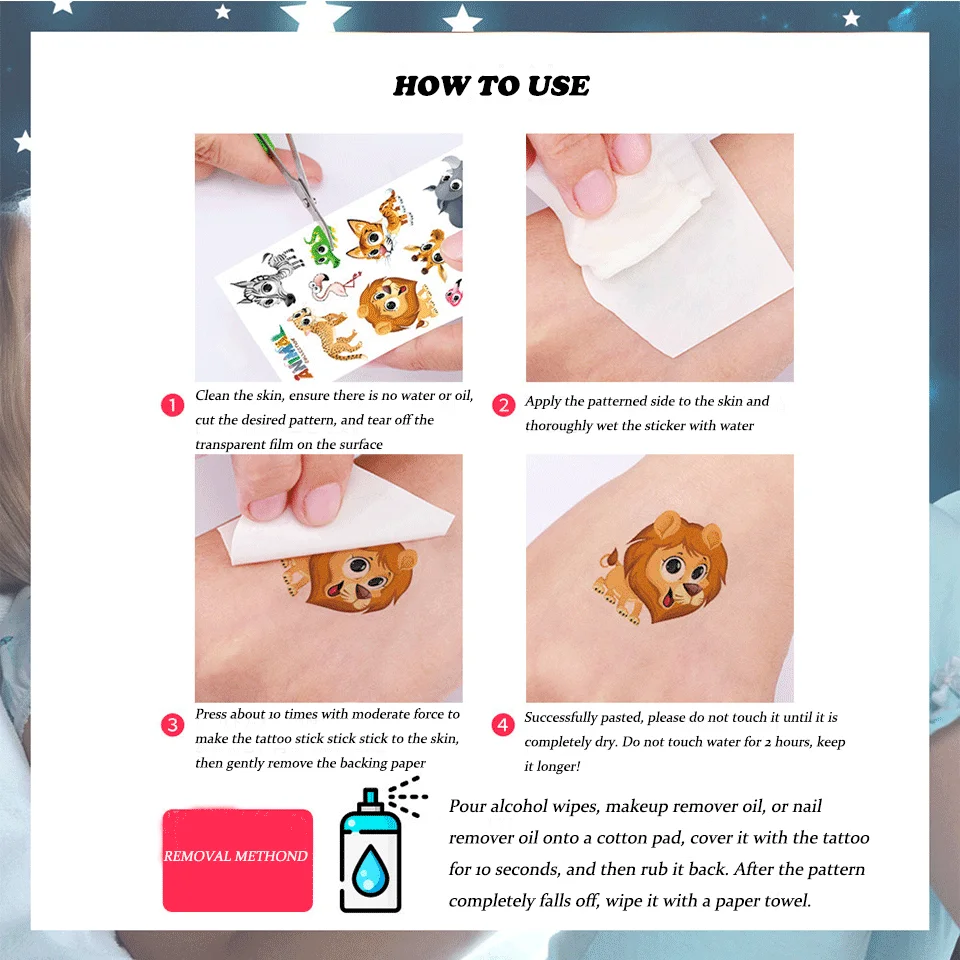 HOW TO USE

ANIMAL

1 Clean the skin, ensure there is no water or oil, cut the desired pattern, and tear off the transparent film on the surface

2 Apply the patterned side to the skin and thoroughly wet the sticker with water

3 Press about 10 times with moderate force to make the tattoo stick stick stick to the skin, then gently remove the backing paper

4 Successfully pasted, please do not touch it until it is completely dry. Do not touch water for 2 hours, keep it longer!

REMOVAL METHOND

Pour alcohol wipes, makeup remover oil, or nail remover oil onto a cotton pad, cover it with the tattoo for 10 seconds, and then rub it back. After the pattern completely falls off, wipe it with a paper towel.