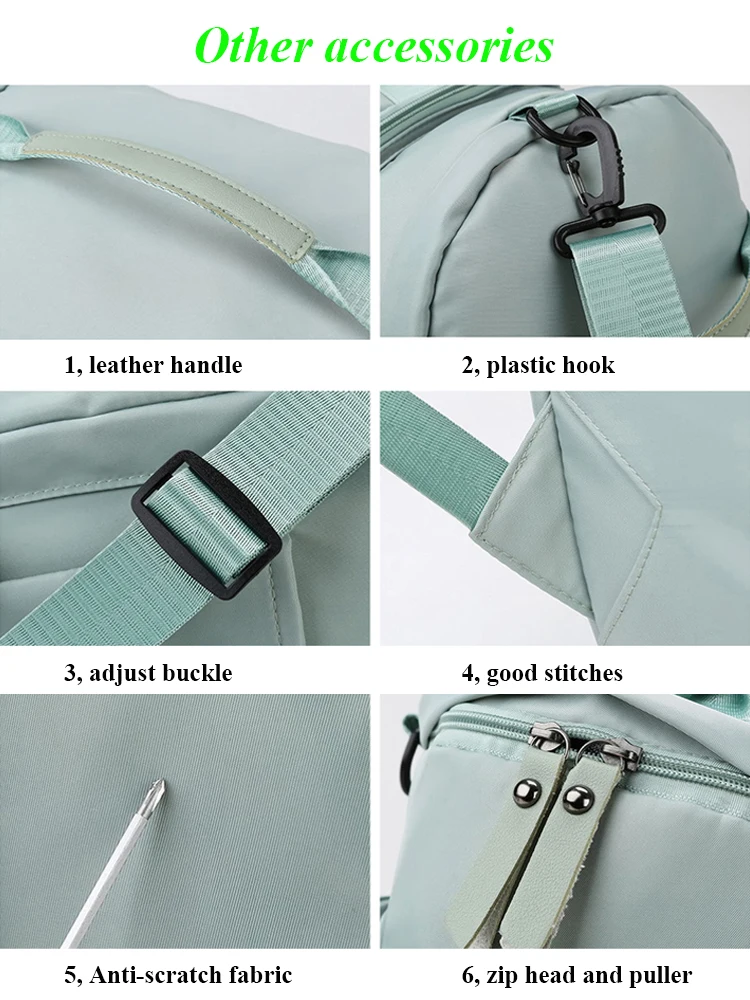 Other accessories

1, leather handle

2, plastic hook

3, adjust buckle

4, good stitches

5, Anti-scratch fabric

6, zip head and puller