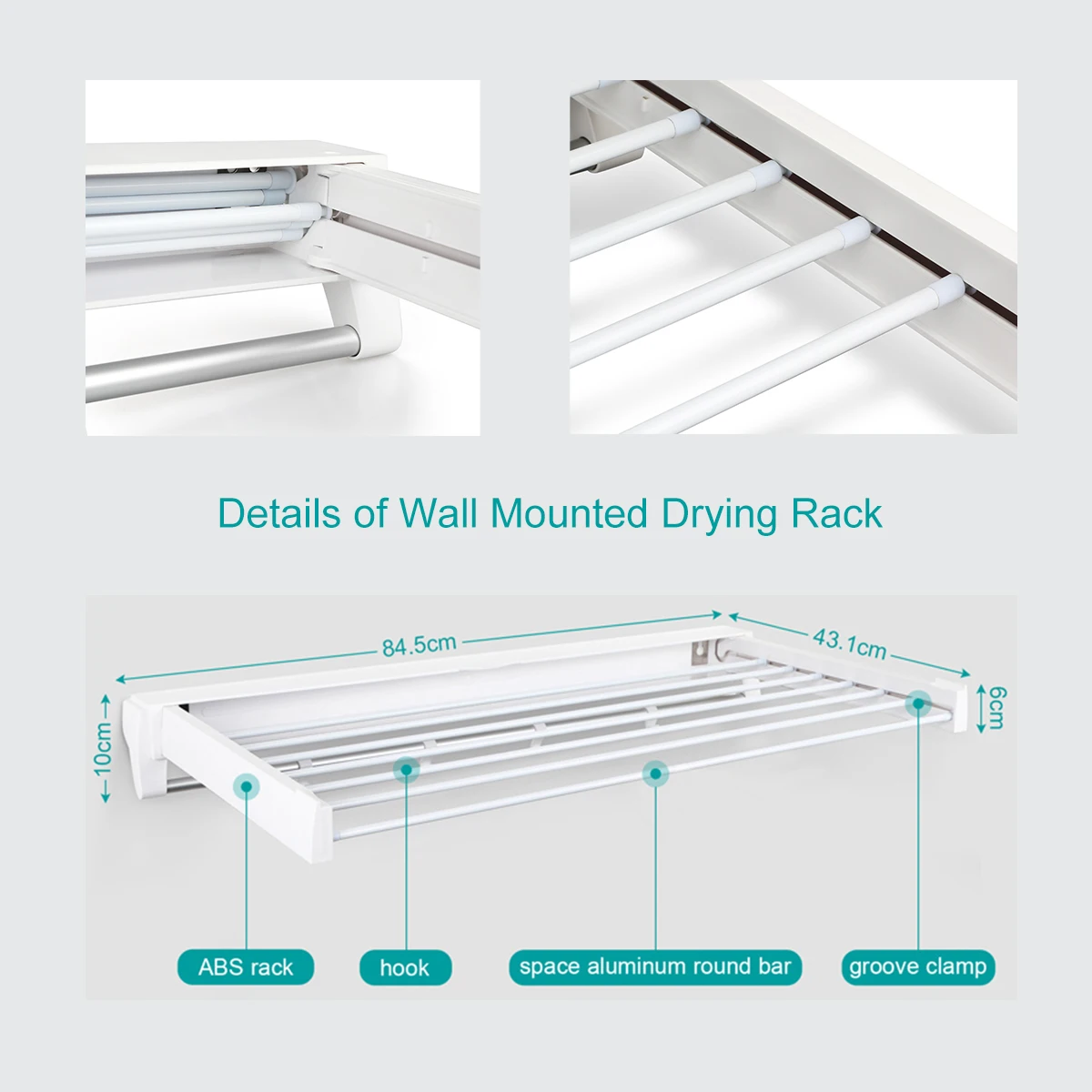 Details of Wall Mounted Drying Rack

84.5cm

43.1cm

10cm

6cm

ABS rack

hook

space aluminum round bar

groove clamp