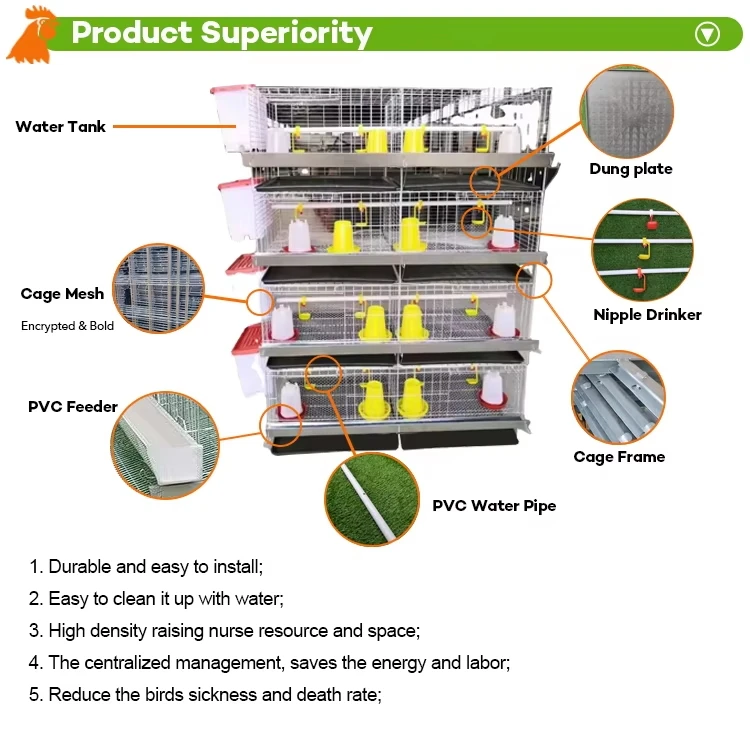 Product Superiority

Water Tank

Dung plate

Cage Mesh

Encrypted & Bold

Nipple Drinker

PVC Feeder

Cage Frame

PVC Water Pipe

1. Durable and easy to install;
2. Easy to clean it up with water;
3. High density raising nurse resource and space;
4. The centralized management, saves the energy and labor;
5. Reduce the birds sickness and death rate;