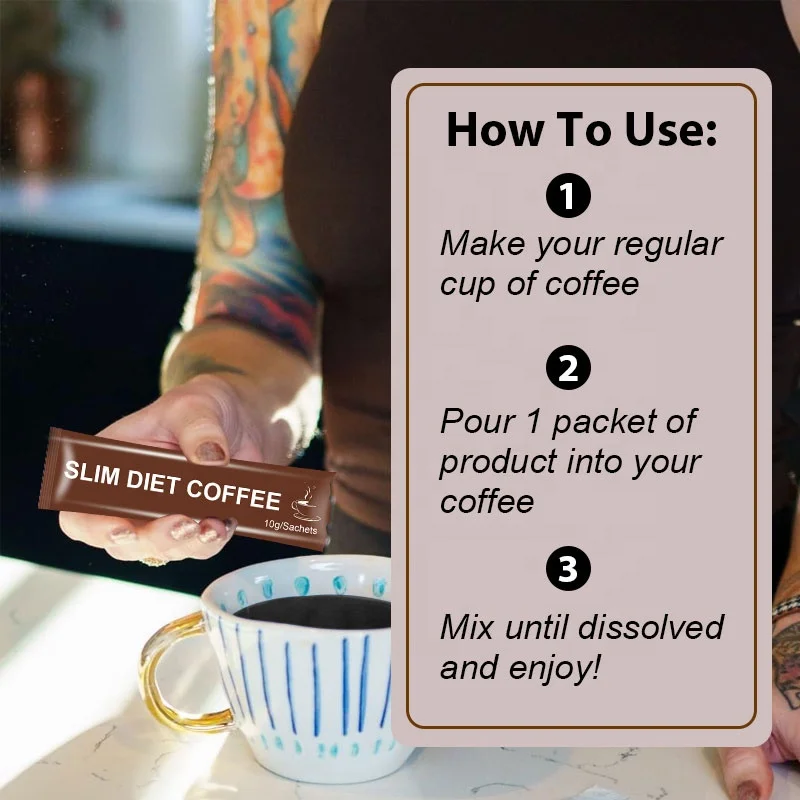 SLIM DIET COFFEE
10g/Sachets

How To Use:

1
Make your regular cup of coffee

2
Pour 1 packet of product into your coffee

3
Mix until dissolved and enjoy!