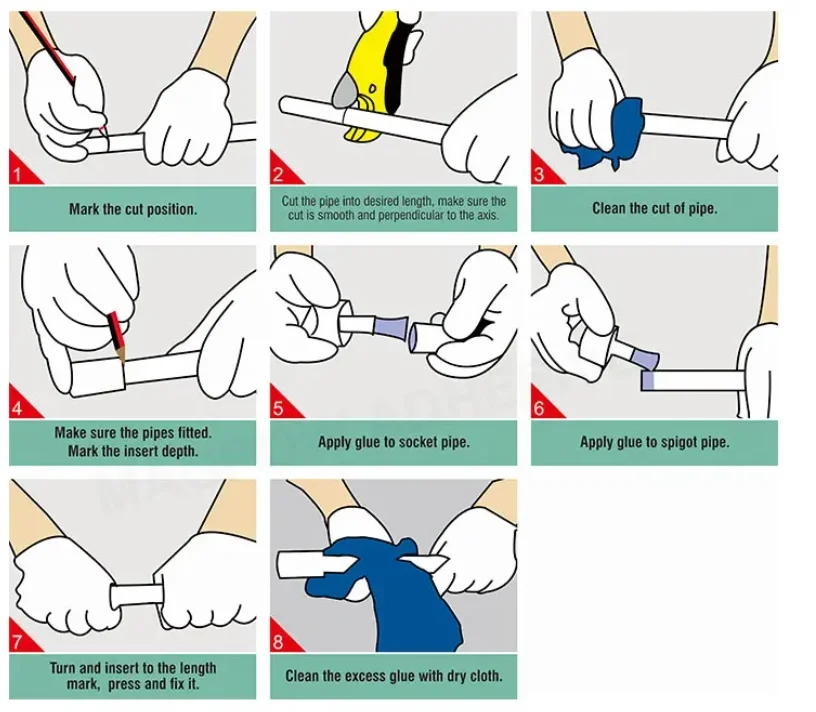 1
Mark the cut position.

2
Cut the pipe into desired length, make sure the cut is smooth and perpendicular to the axis.

3
Clean the cut of pipe.

4
Make sure the pipes fitted. Mark the insert depth.

5
Apply glue to socket pipe.

6
Apply glue to spigot pipe.

7
Turn and insert to the length mark, press and fix it.

8
Clean the excess glue with dry cloth.